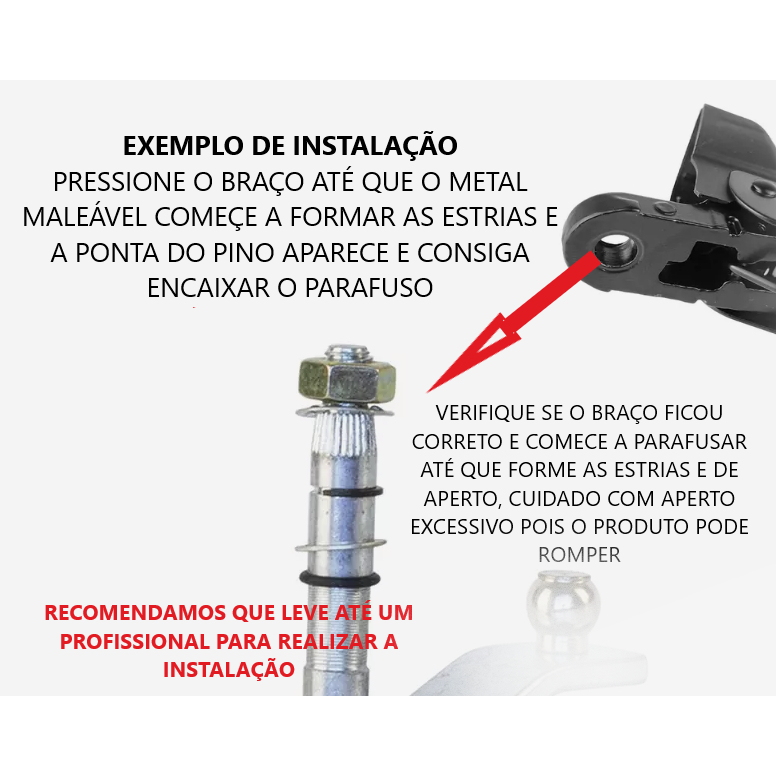 EXEMPLO DE INSTALAÇÃO
PRESSIONE O BRAÇO ATÉ QUE O METAL MALEÁVEL COMEÇE A FORMAR AS ESTRIAS E A PONTA DO PINO APARECE E CONSIGA ENCAIXAR O PARAFUSO

VERIFIQUE SE O BRAÇO FICOU CORRETO E COMECE A PARAFUSAR ATÉ QUE FORME AS ESTRIAS E DE APERTO, CUIDADO COM APERTO EXCESSIVO POIS O PRODUTO PODE ROMPER

RECOMENDAMOS QUE LEVE ATÉ UM PROFISSIONAL PARA REALIZAR A INSTALAÇÃO