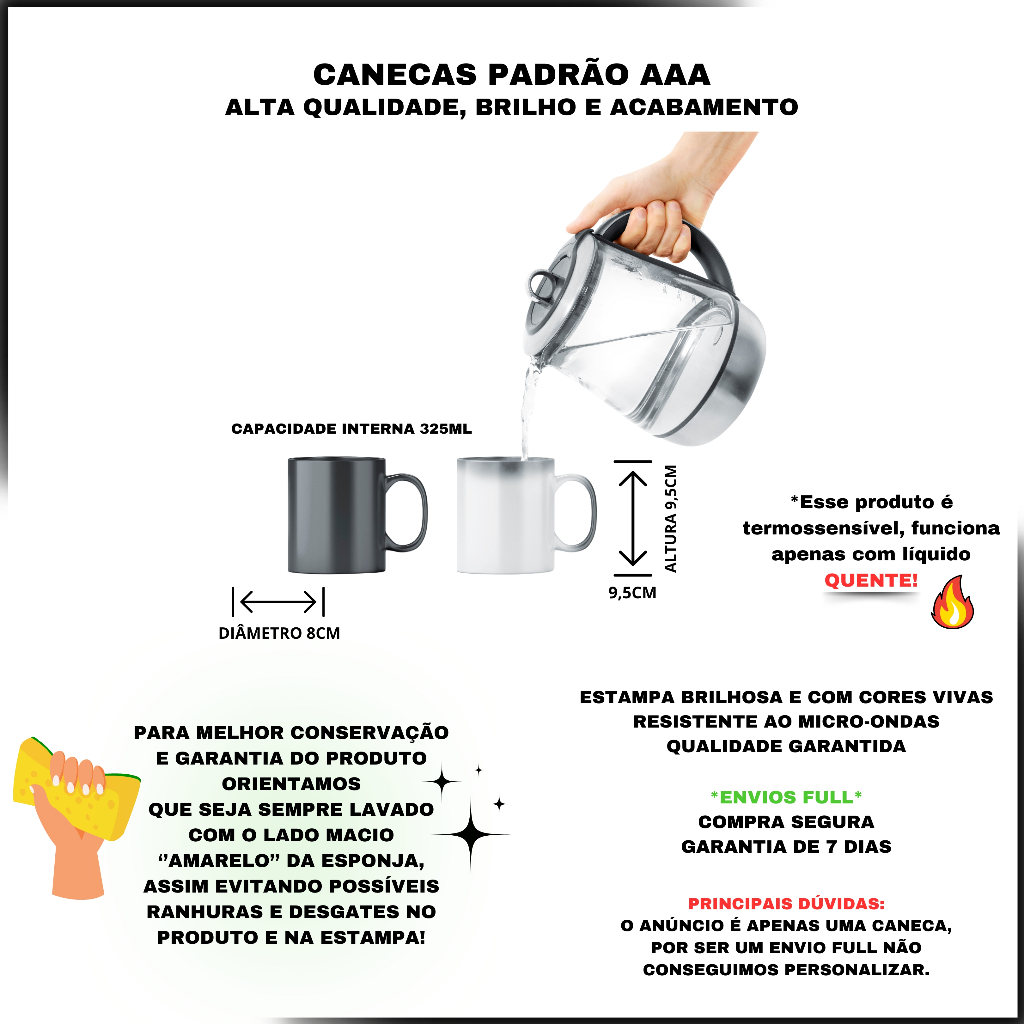 CANECAS PADRÃO AAA
ALTA QUALIDADE, BRILHO E ACABAMENTO

CAPACIDADE INTERNA 325ML

ALTURA 9,5CM

9,5CM

DIÂMETRO 8CM

*Esse produto é termossensível, funciona apenas com líquido QUENTE!

PARA MELHOR CONSERVAÇÃO E GARANTIA DO PRODUTO ORIENTAMOS QUE SEJA SEMPRE LAVADO COM O LADO MACIO "AMARELO" DA ESPONJA, ASSIM EVITANDO POSSÍVEIS RANHURAS E DESGATES NO PRODUTO E NA ESTAMPA!

ESTAMPA BRILHOSA E COM CORES VIVAS
RESISTENTE AO MICRO-ONDAS
QUALIDADE GARANTIDA

*ENVIOS FULL*
COMPRA SEGURA
GARANTIA DE 7 DIAS

PRINCIPAIS DÚVIDAS:
O ANÚNCIO É APENAS UMA CANECA, POR SER UM ENVIO FULL NÃO CONSEGUIMOS PERSONALIZAR.