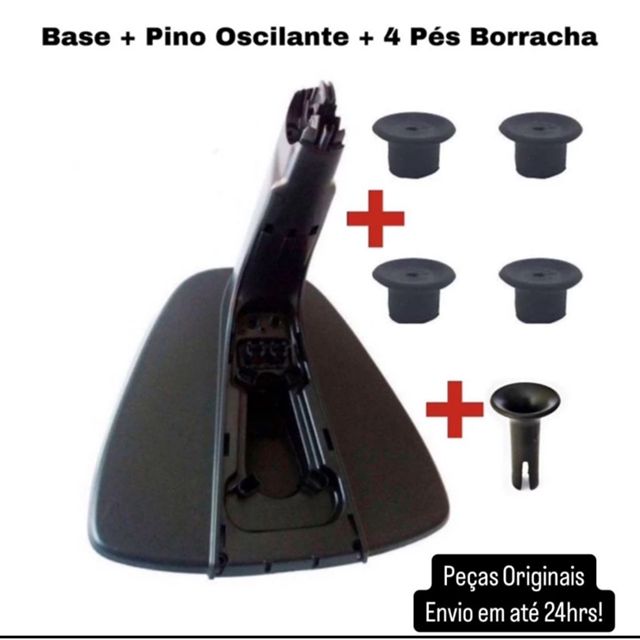 Base + Pino Oscilante + 4 Pés Borracha

Peças Originais
Envio em até 24hrs!