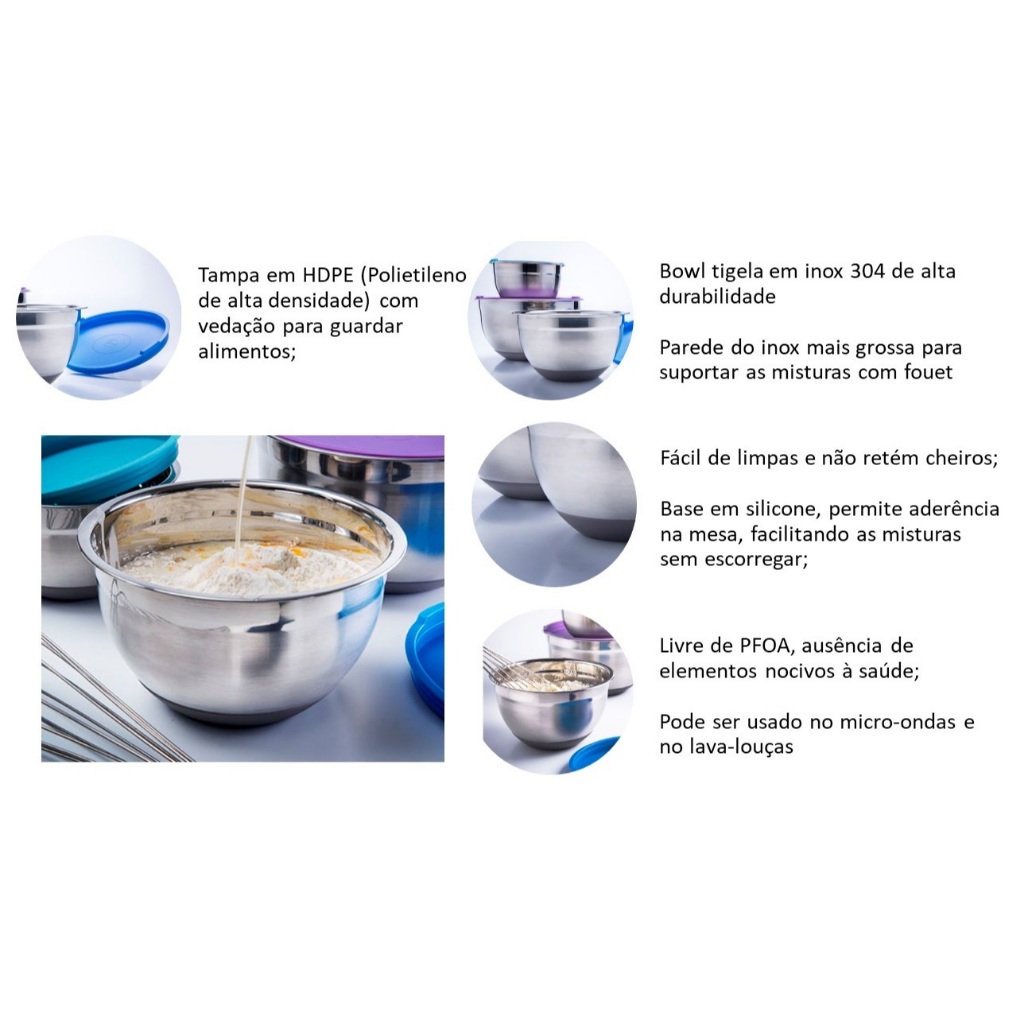 Tampa em HDPE (Polietileno de alta densidade) com vedação para guardar alimentos;

Bowl tigela em inox 304 de alta durabilidade

Parede do inox mais grossa para suportar as misturas com fouet

Fácil de limpas e não retém cheiros;

Base em silicone, permite aderência na mesa, facilitando as misturas sem escorregar;

Livre de PFOA, ausência de elementos nocivos à saúde;

Pode ser usado no micro-ondas e no lava-louças