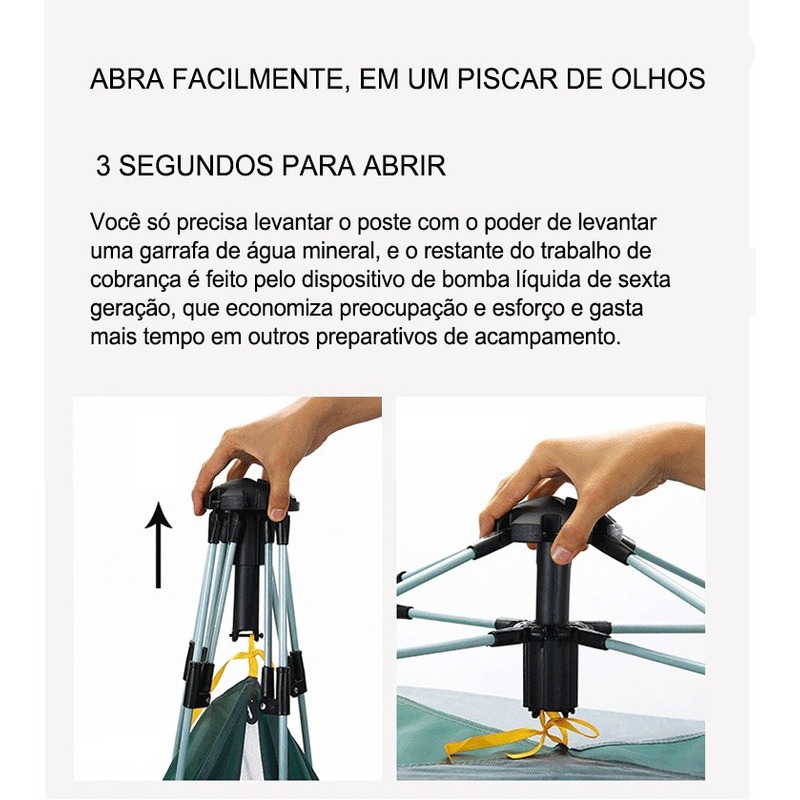 ABRA FACILMENTE, EM UM PISCAR DE OLHOS

3 SEGUNDOS PARA ABRIR

Você só precisa levantar o poste com o poder de levantar uma garrafa de água mineral, e o restante do trabalho de cobrança é feito pelo dispositivo de bomba líquida de sexta geração, que economiza preocupação e esforço e gasta mais tempo em outros preparativos de acampamento.