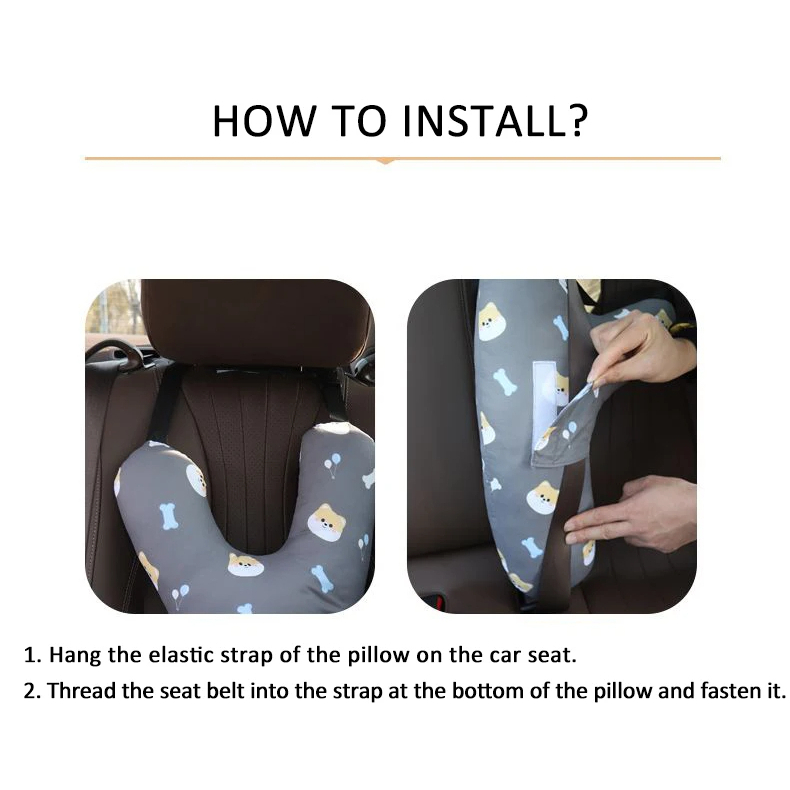 HOW TO INSTALL?

1. Hang the elastic strap of the pillow on the car seat.

2. Thread the seat belt into the strap at the bottom of the pillow and fasten it.