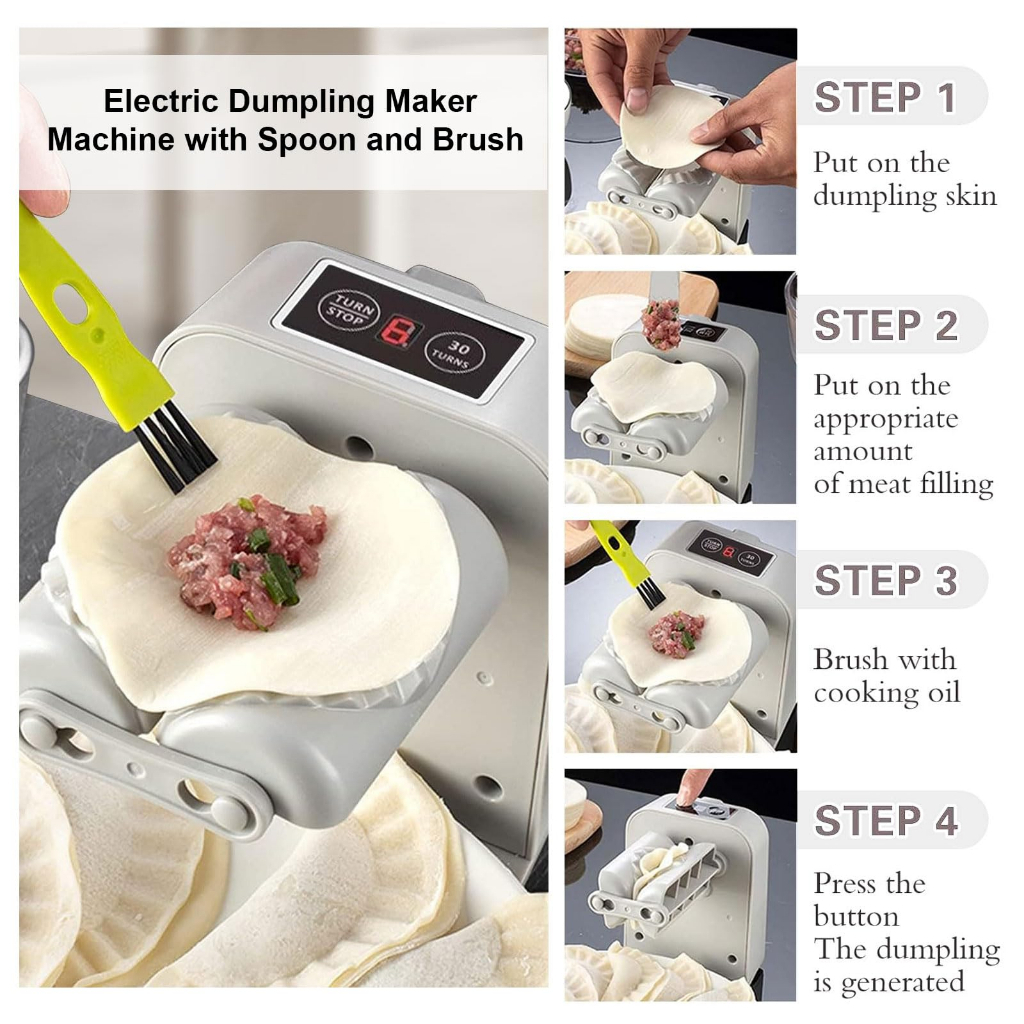 Electric Dumpling Maker Machine with Spoon and Brush

TURN STOP

8

30 TURNS

STEP 1

Put on the dumpling skin

STEP 2

Put on the appropriate amount of meat filling

STEP 3

Brush with cooking oil

STEP 4

Press the button
The dumpling is generated