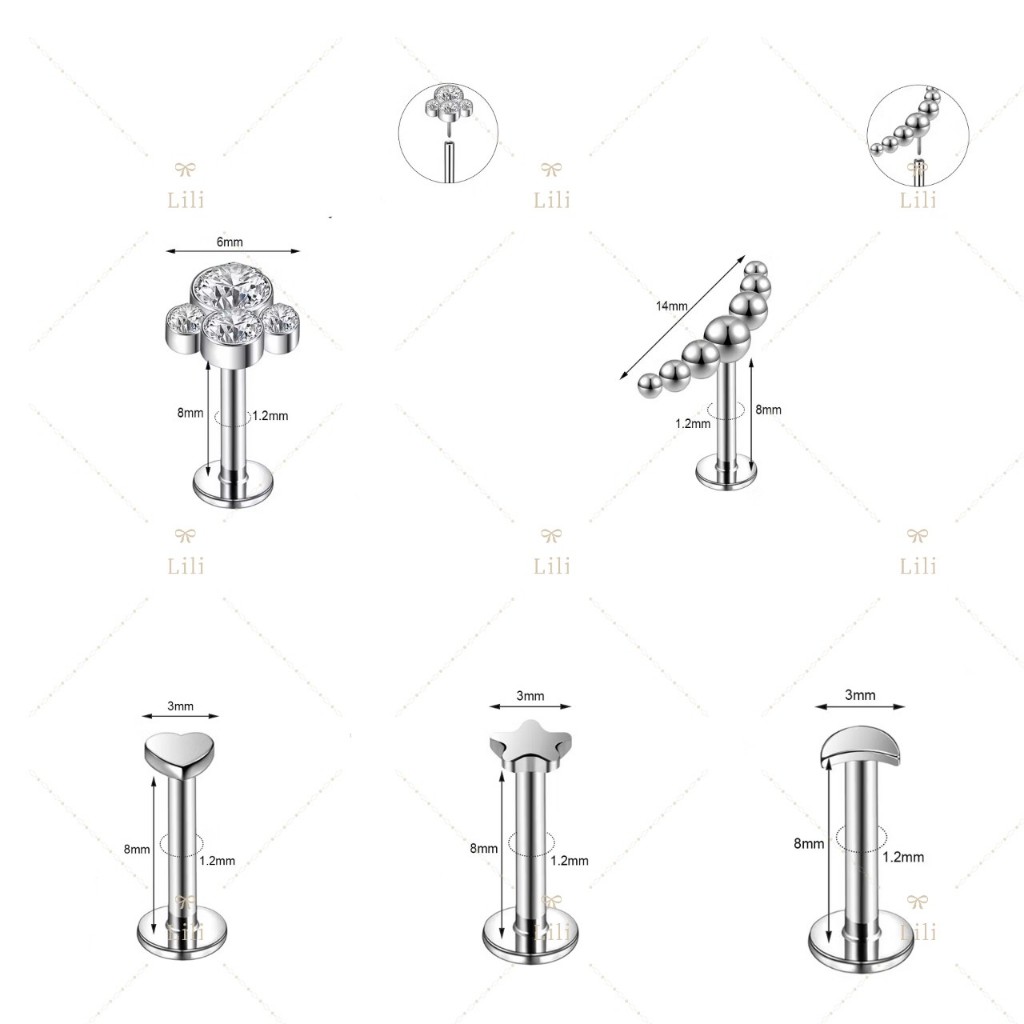 Lili
Lili
Lili

6mm
8mm
1.2mm

14mm
1.2mm
8mm

Lili
Lili
Lili

3mm
8mm
1.2mm
Lili

3mm
8mm
1.2mm
Lili

3mm
8mm
1.2mm
Lili