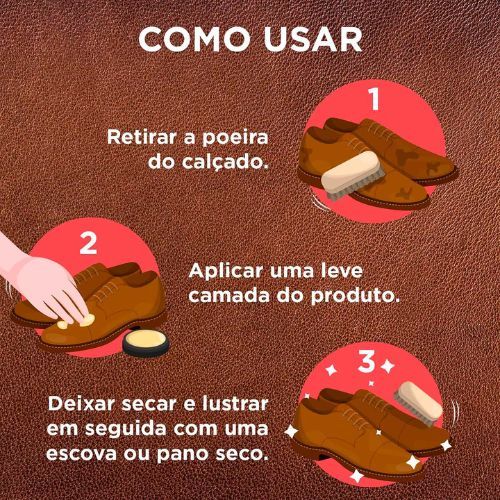 COMO USAR

1

Retirar a poeira do calçado.

2

Aplicar uma leve camada do produto.

3

Deixar secar e lustrar em seguida com uma escova ou pano seco.