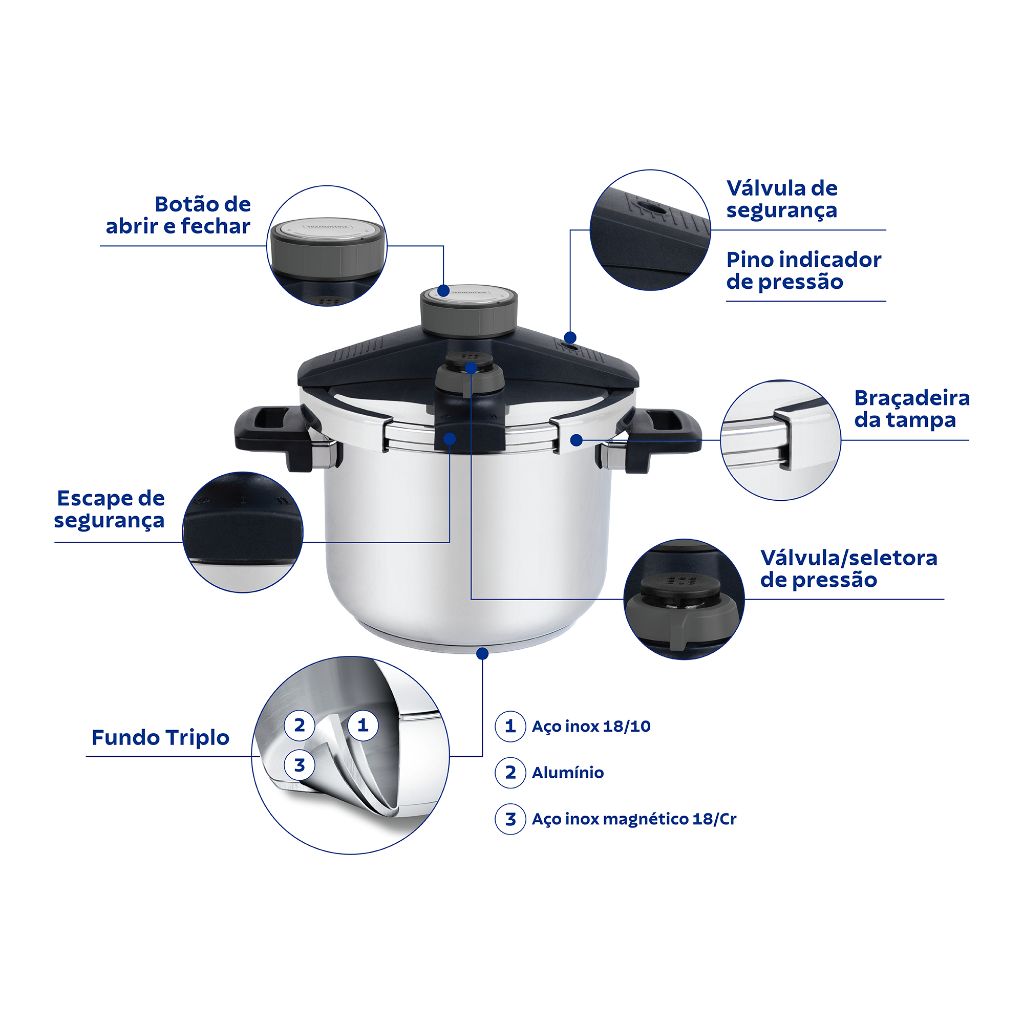 Botão de abrir e fechar

Válvula de segurança

Pino indicador de pressão

Braçadeira da tampa

Escape de segurança

Válvula/seletora de pressão

Fundo Triplo

2 1
3

1 Aço inox 18/10

2 Alumínio

3 Aço inox magnético 18/Cr