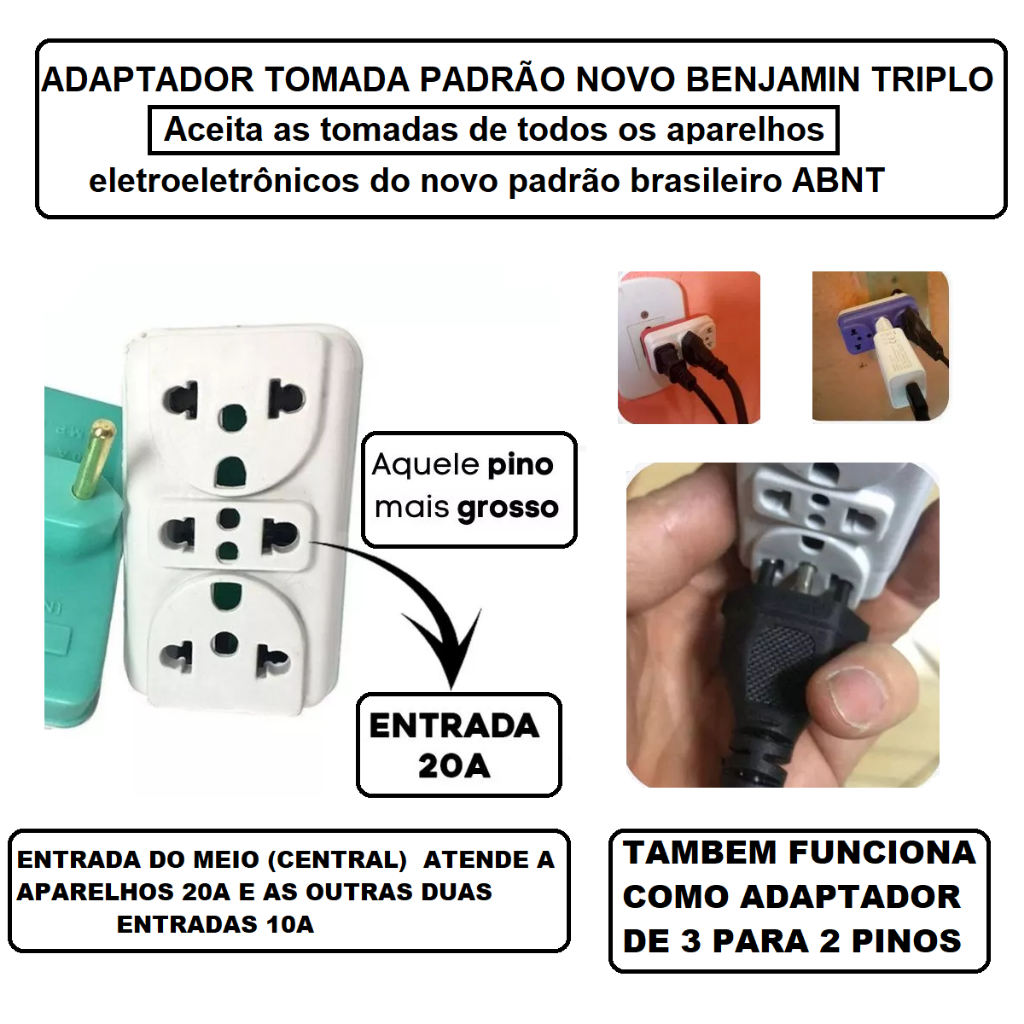 ADAPTADOR TOMADA PADRÃO NOVO BENJAMIN TRIPLO

Aceita as tomadas de todos os aparelhos eletroeletrônicos do novo padrão brasileiro ABNT

Aquele pino mais grosso

ENTRADA 20A

ENTRADA DO MEIO (CENTRAL) ATENDE A APARELHOS 20A E AS OUTRAS DUAS ENTRADAS 10A

TAMBEM FUNCIONA COMO ADAPTADOR DE 3 PARA 2 PINOS