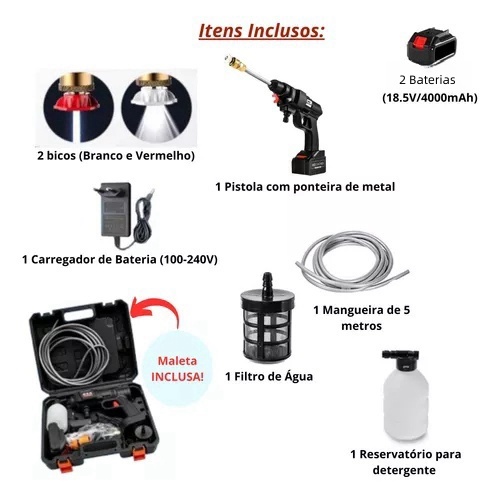 Itens Inclusos:

2 Baterias
(18.5V/4000mAh)

2 bicos (Branco e Vermelho)

1 Pistola com ponteira de metal

1 Carregador de Bateria (100-240V)

1 Mangueira de 5 metros

Maleta INCLUSA!

1 Filtro de Água

1 Reservatório para detergente