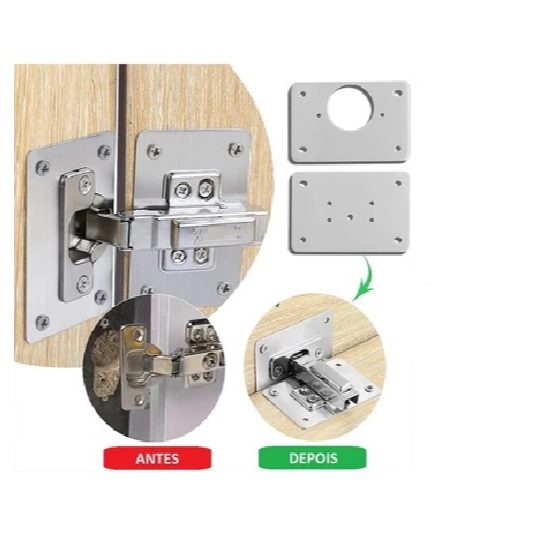 ANTES

DEPOIS