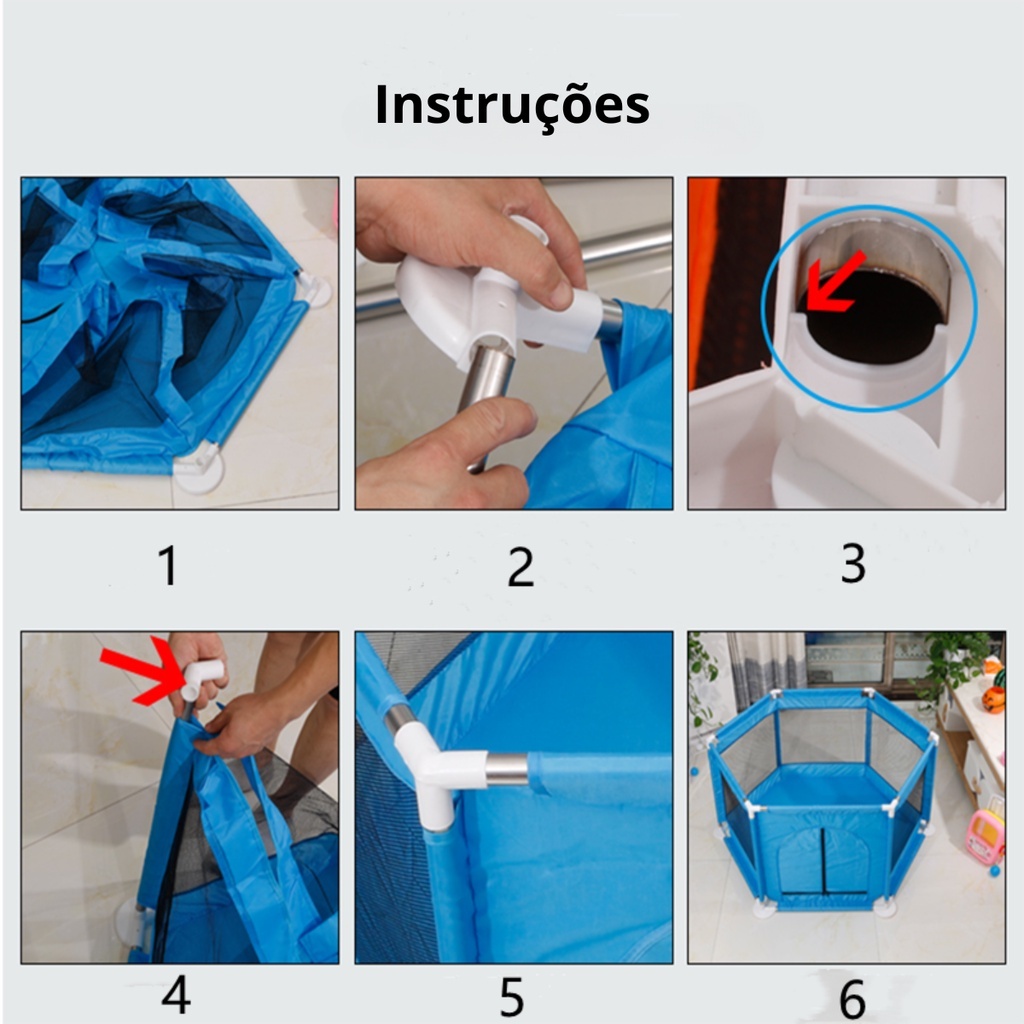 Instruções

1

2

3

4

5

6