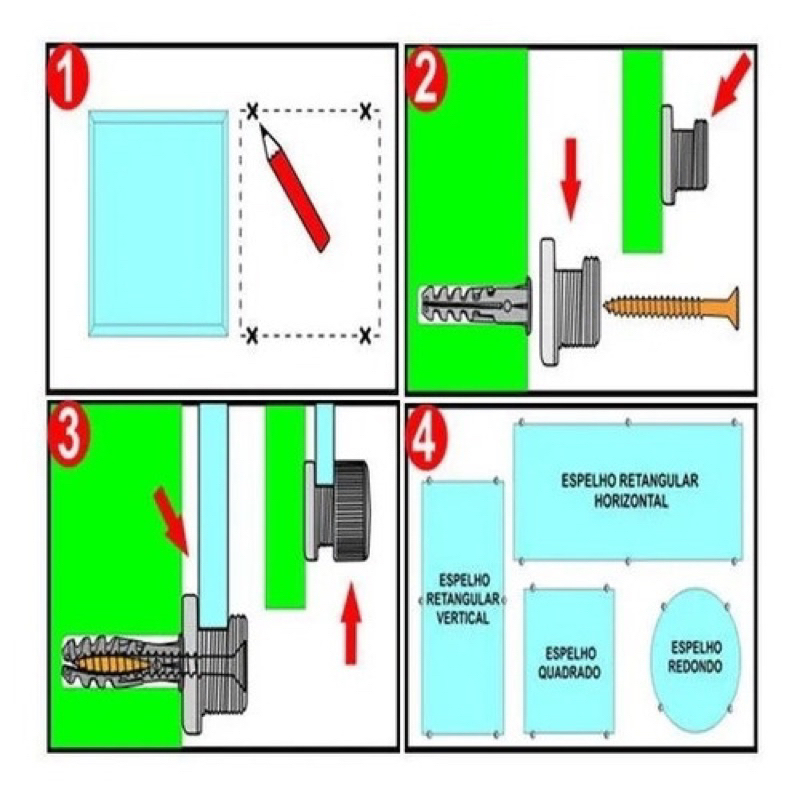 1

2

3

4

ESPELHO RETANGULAR HORIZONTAL

ESPELHO RETANGULAR VERTICAL

ESPELHO QUADRADO

ESPELHO REDONDO