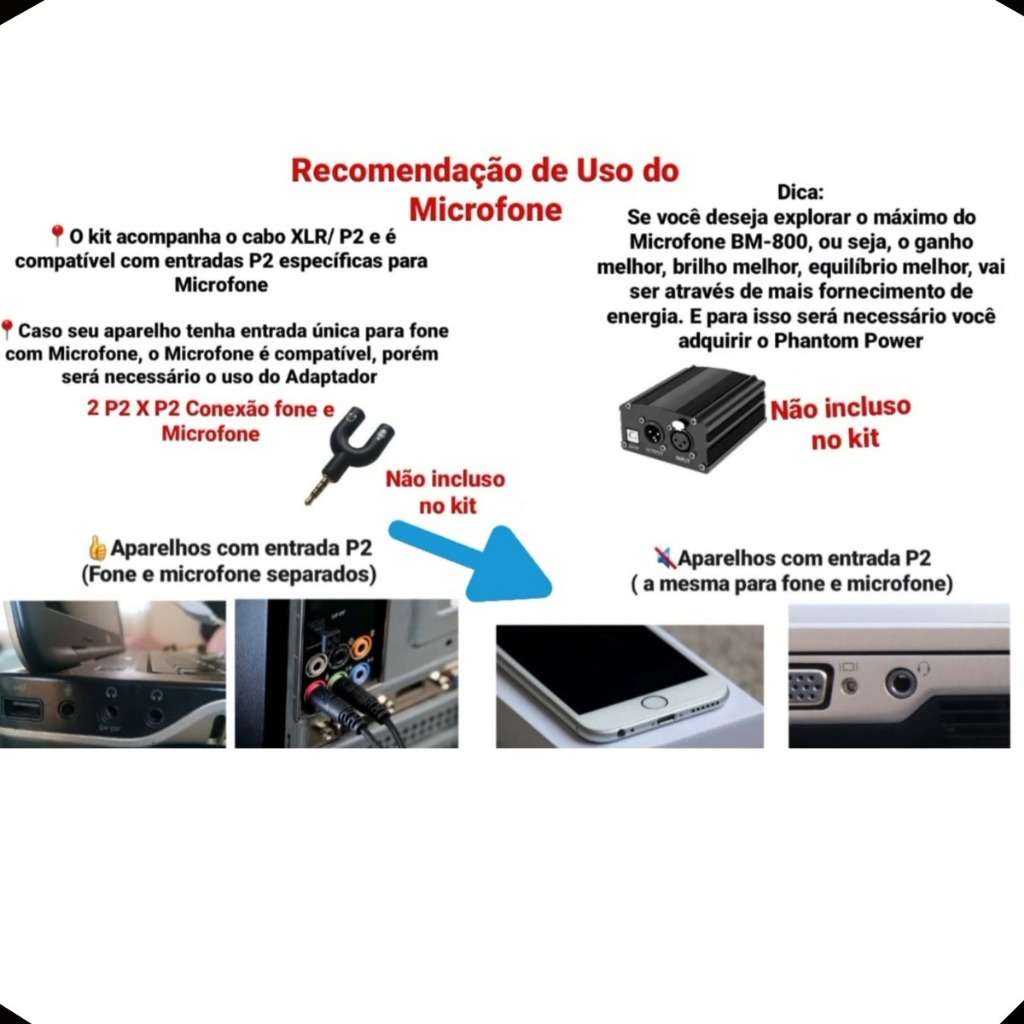 Recomendação de Uso do Microfone

📍O kit acompanha o cabo XLR/ P2 e é compatível com entradas P2 específicas para Microfone

📍Caso seu aparelho tenha entrada única para fone com Microfone, o Microfone é compatível, porém será necessário o uso do Adaptador

2 P2 X P2 Conexão fone e Microfone

Não incluso no kit

Dica:
Se você deseja explorar o máximo do Microfone BM-800, ou seja, o ganho melhor, brilho melhor, equilíbrio melhor, vai ser através de mais fornecimento de energia. E para isso será necessário você adquirir o Phantom Power

Não incluso no kit

👍Aparelhos com entrada P2 (Fone e microfone separados)

🔇Aparelhos com entrada P2 ( a mesma para fone e microfone)