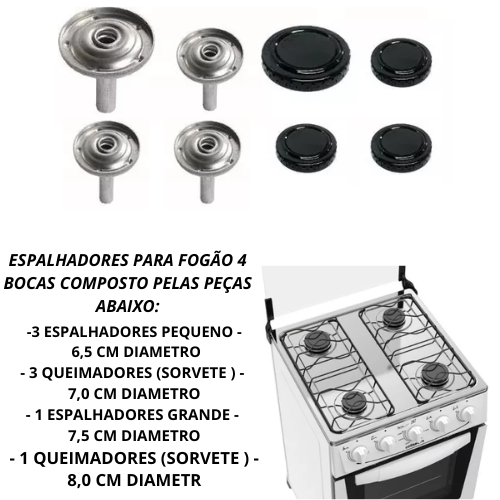 ESPALHADORES PARA FOGÃO 4 BOCAS COMPOSTO PELAS PEÇAS ABAIXO:

-3 ESPALHADORES PEQUENO - 6,5 CM DIAMETRO
- 3 QUEIMADORES (SORVETE ) - 7,0 CM DIAMETRO
- 1 ESPALHADORES GRANDE - 7,5 CM DIAMETRO
- 1 QUEIMADORES (SORVETE ) - 8,0 CM DIAMETR