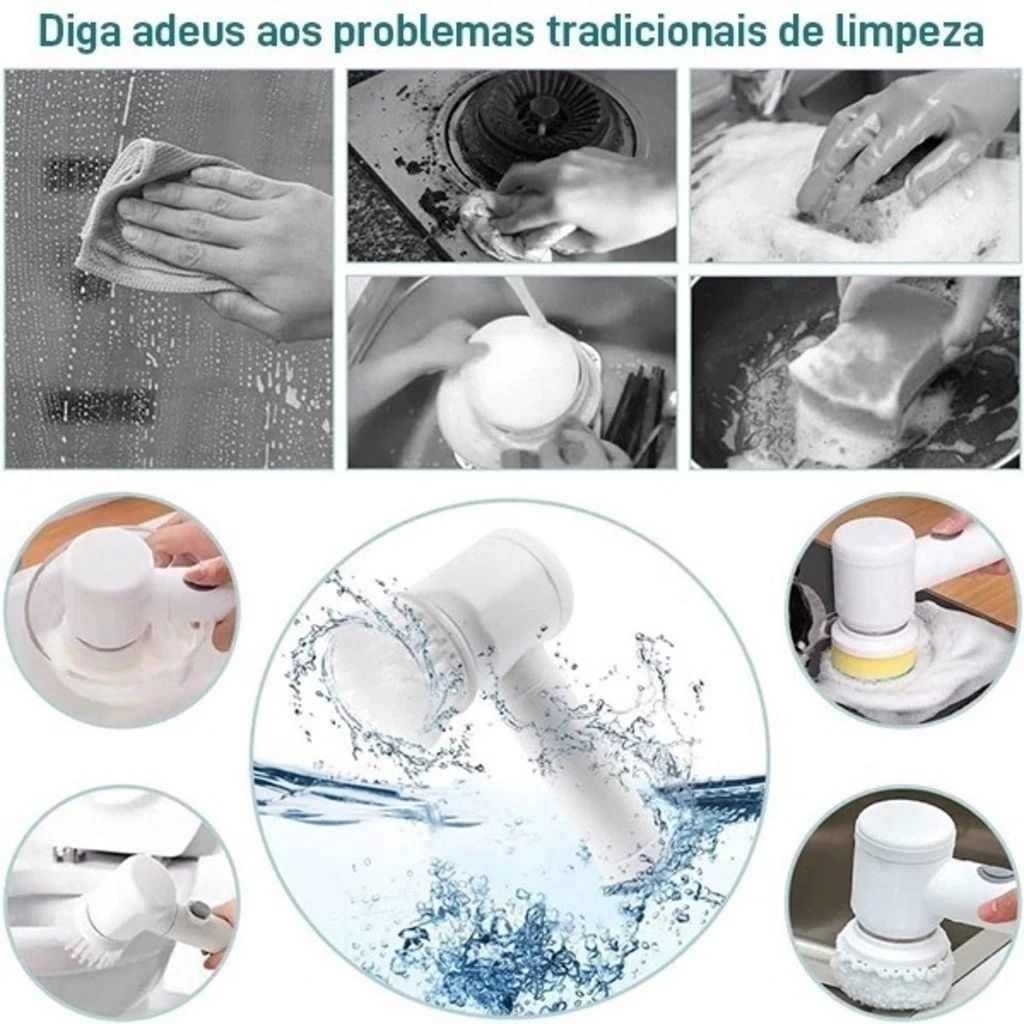 Diga adeus aos problemas tradicionais de limpeza