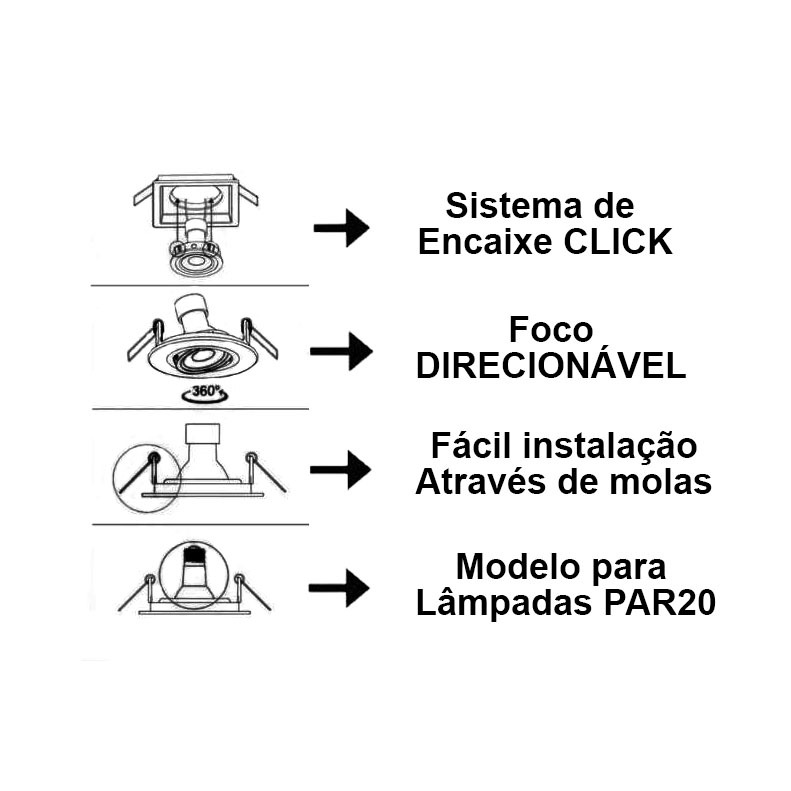 Sistema de Encaixe CLICK

360°

Foco DIRECIONÁVEL

Fácil instalação Através de molas

Modelo para Lâmpadas PAR20