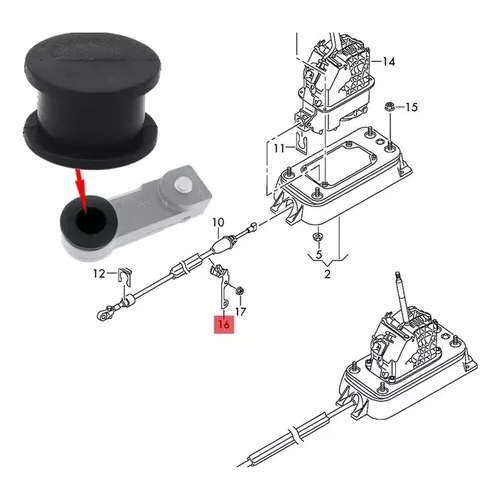 14
15
11
10
5
2
12
17
16