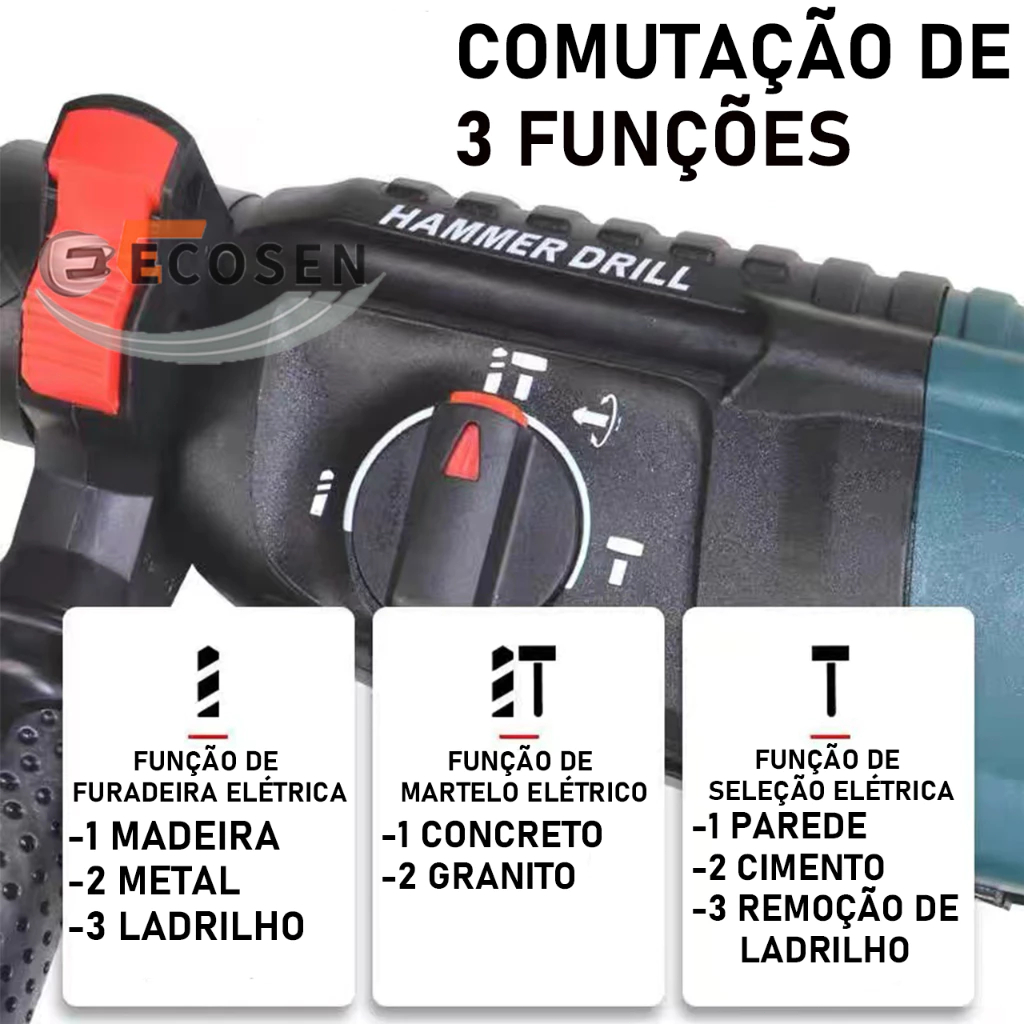 COMUTAÇÃO DE 3 FUNÇÕES

ECOSEN

HAMMER DRILL

FUNÇÃO DE FURADEIRA ELÉTRICA
-1 MADEIRA
-2 METAL
-3 LADRILHO

FUNÇÃO DE MARTELO ELÉTRICO
-1 CONCRETO
-2 GRANITO

FUNÇÃO DE SELEÇÃO ELÉTRICA
-1 PAREDE
-2 CIMENTO
-3 REMOÇÃO DE LADRILHO