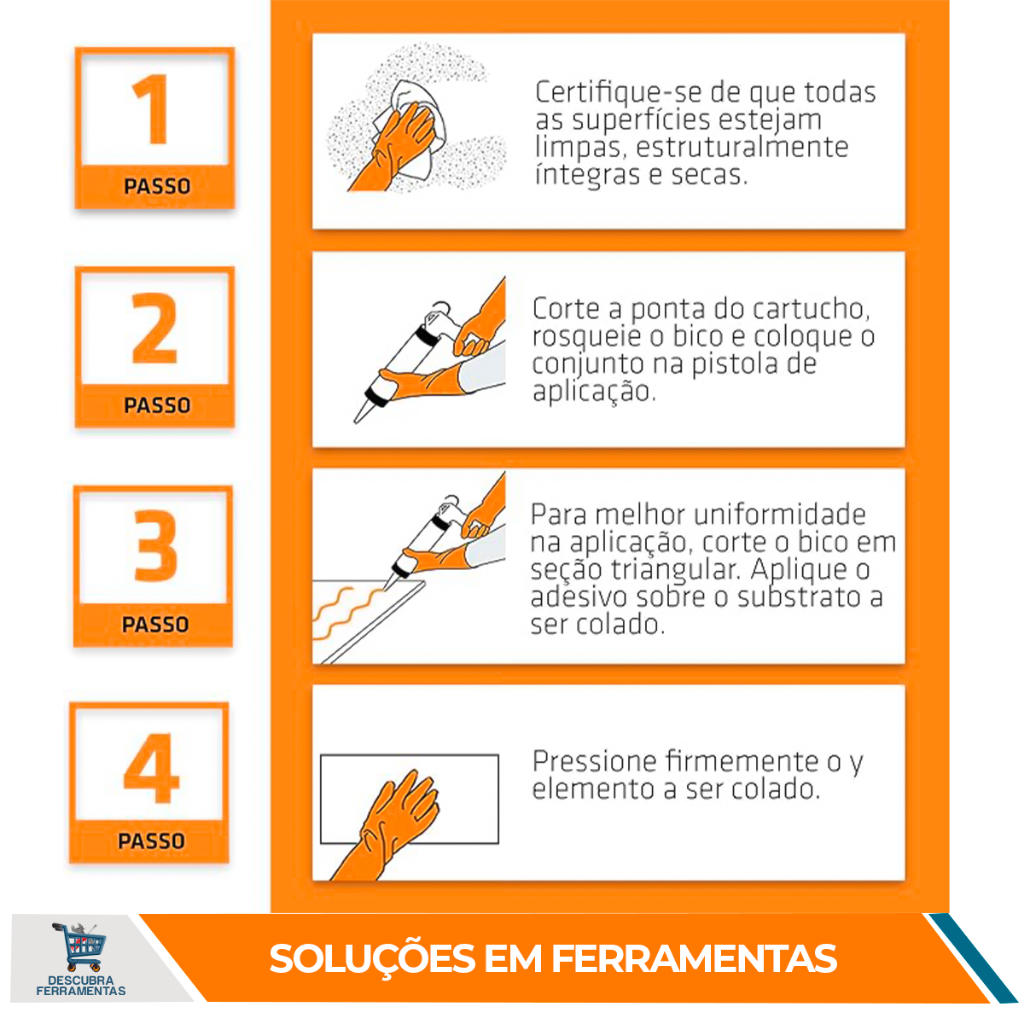 1
PASSO

Certifique-se de que todas as superfícies estejam limpas, estruturalmente íntegras e secas.

2
PASSO

Corte a ponta do cartucho, rosqueie o bico e coloque o conjunto na pistola de aplicação.

3
PASSO

Para melhor uniformidade na aplicação, corte o bico em seção triangular. Aplique o adesivo sobre o substrato a ser colado.

4
PASSO

Pressione firmemente o y elemento a ser colado.

DESCUBRA FERRAMENTAS

SOLUÇÕES EM FERRAMENTAS