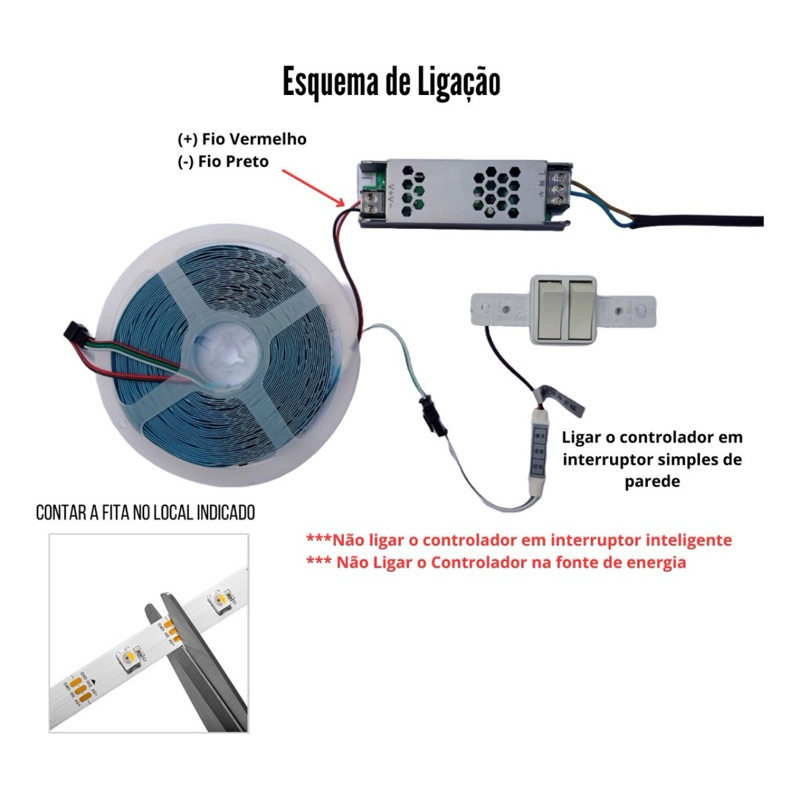 Esquema de Ligação

(+) Fio Vermelho
(-) Fio Preto

Ligar o controlador em interruptor simples de parede

CONTAR A FITA NO LOCAL INDICADO

***Não ligar o controlador em interruptor inteligente
*** Não Ligar o Controlador na fonte de energia