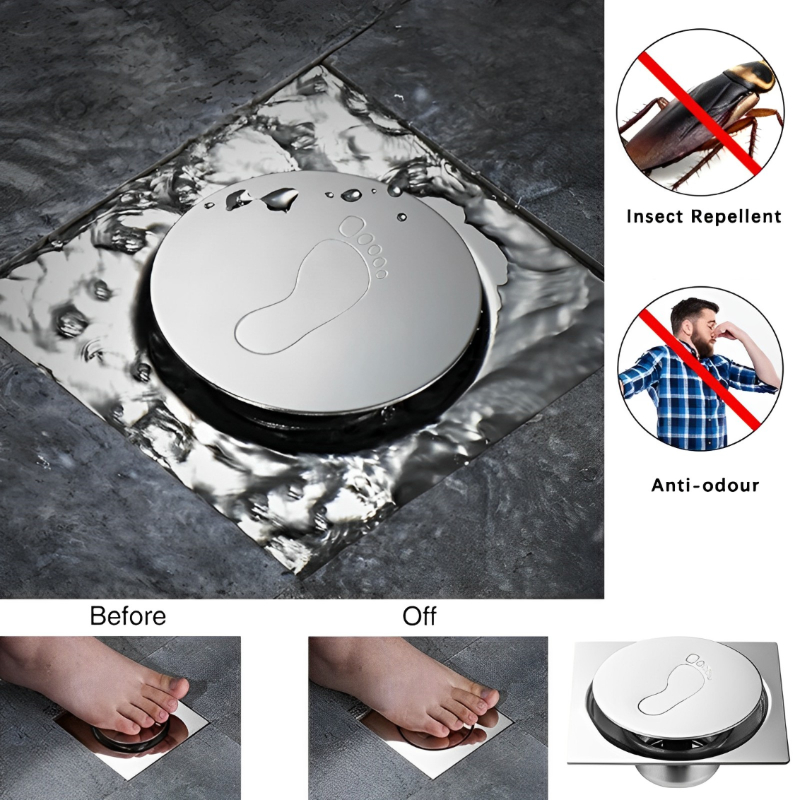 Insect Repellent

Anti-odour

Before

Off