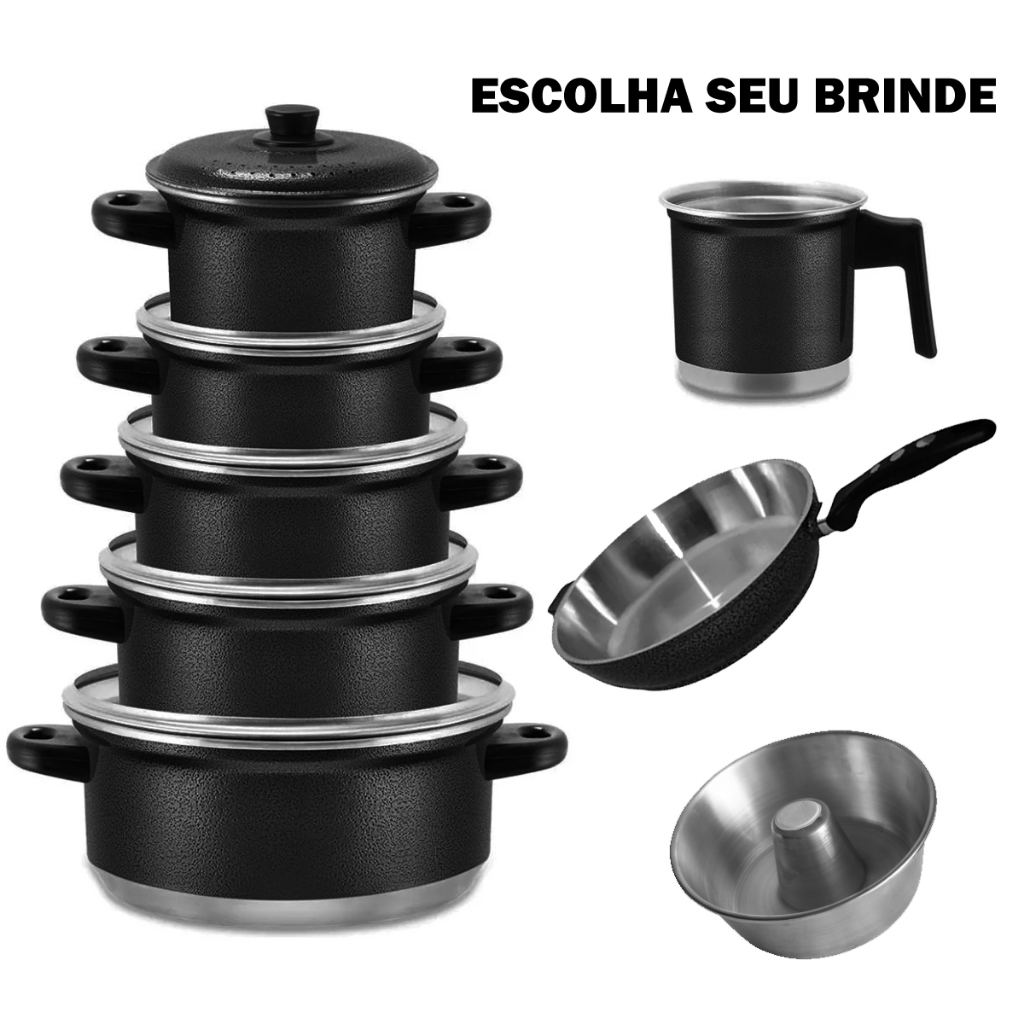 ESCOLHA SEU BRINDE