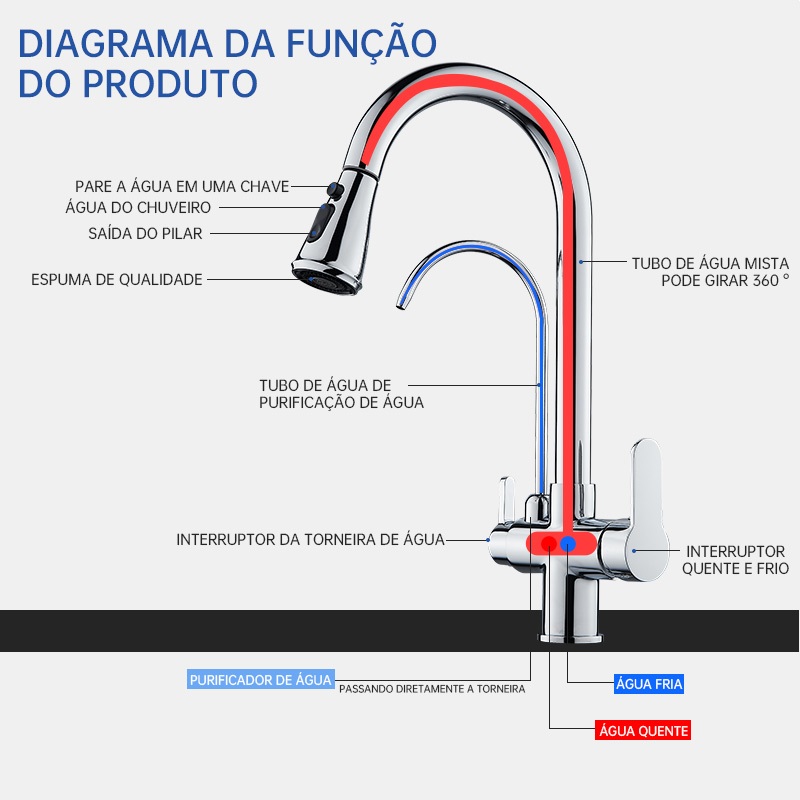 DIAGRAMA DA FUNÇÃO DO PRODUTO

PARE A ÁGUA EM UMA CHAVE
ÁGUA DO CHUVEIRO
SAÍDA DO PILAR
ESPUMA DE QUALIDADE

TUBO DE ÁGUA MISTA PODE GIRAR 360 °

TUBO DE ÁGUA DE PURIFICAÇÃO DE ÁGUA

INTERRUPTOR DA TORNEIRA DE ÁGUA

INTERRUPTOR QUENTE E FRIO

PURIFICADOR DE ÁGUA
PASSANDO DIRETAMENTE A TORNEIRA

ÁGUA FRIA

ÁGUA QUENTE