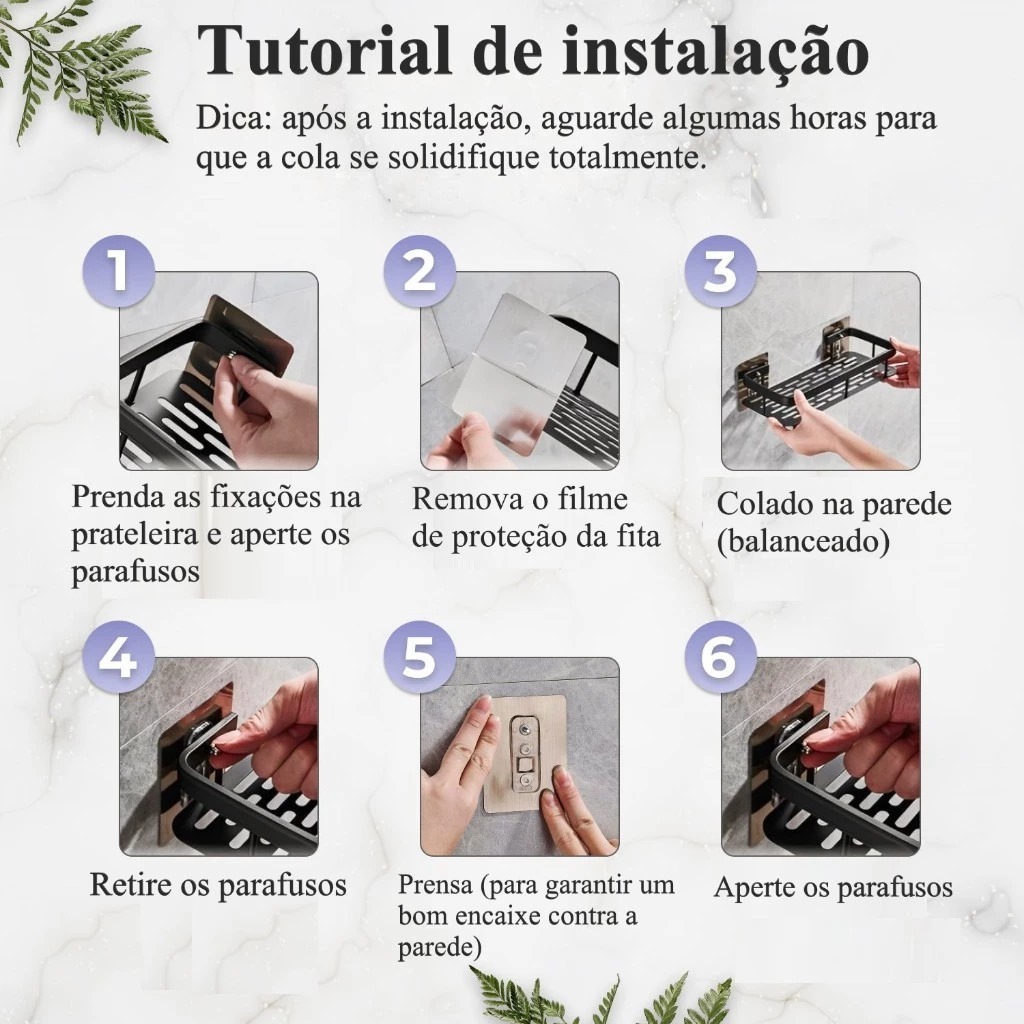 Tutorial de instalação

Dica: após a instalação, aguarde algumas horas para que a cola se solidifique totalmente.

1

Prenda as fixações na prateleira e aperte os parafusos

2

Remova o filme de proteção da fita

3

Colado na parede (balanceado)

4

Retire os parafusos

5

Prensa (para garantir um bom encaixe contra a parede)

6

Aperte os parafusos