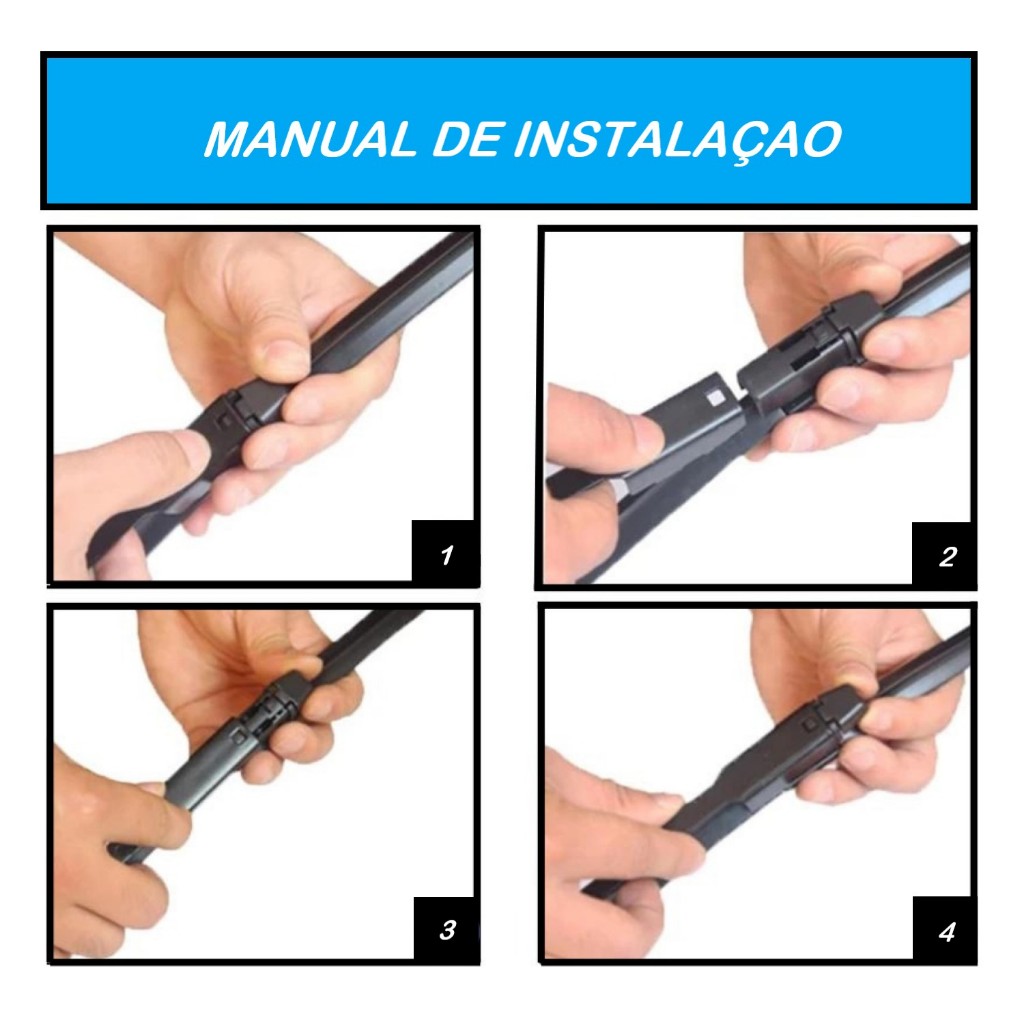 MANUAL DE INSTALAÇAO

1

2

3

4