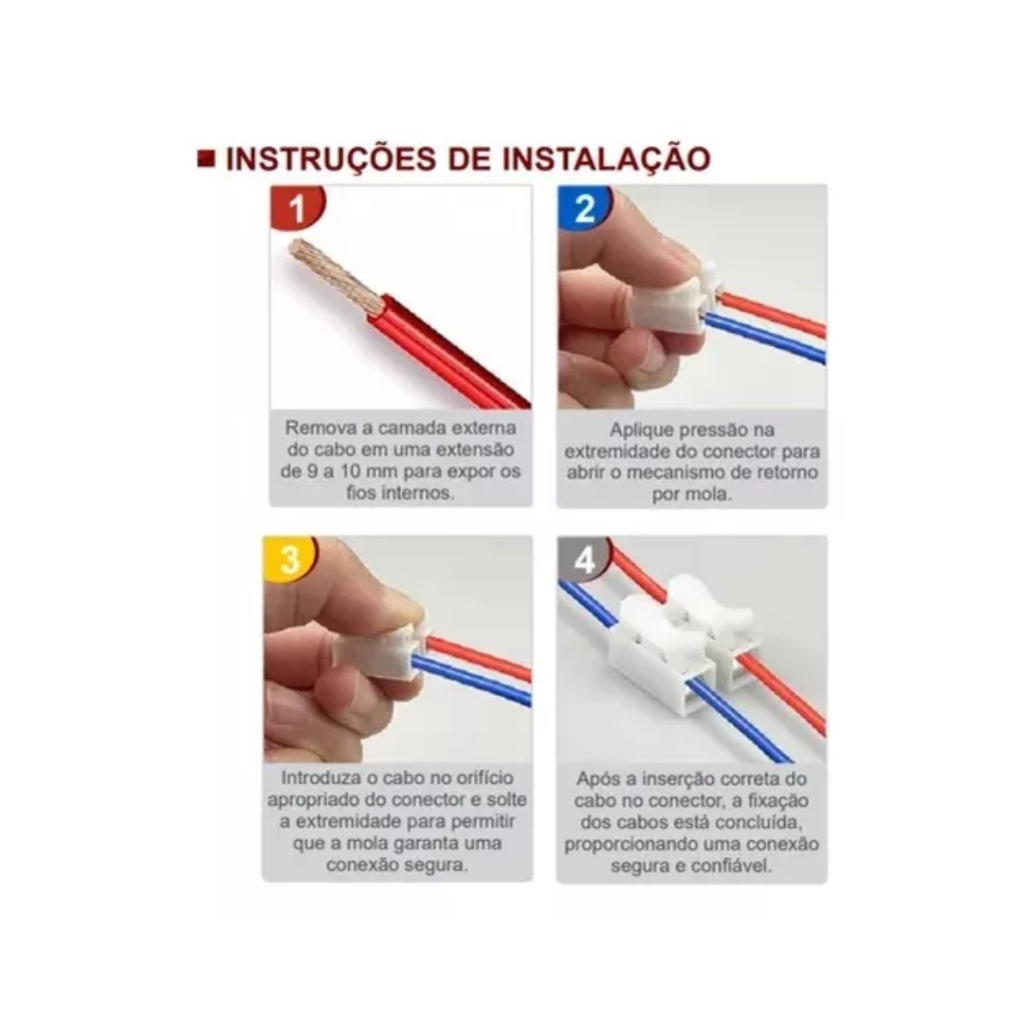 INSTRUÇÕES DE INSTALAÇÃO

1

Remova a camada externa do cabo em uma extensão de 9 a 10 mm para expor os fios internos.

2

Aplique pressão na extremidade do conector para abrir o mecanismo de retorno por mola.

3

Introduza o cabo no orifício apropriado do conector e solte a extremidade para permitir que a mola garanta uma conexão segura.

4

Após a inserção correta do cabo no conector, a fixação dos cabos está concluída, proporcionando uma conexão segura e confiável.