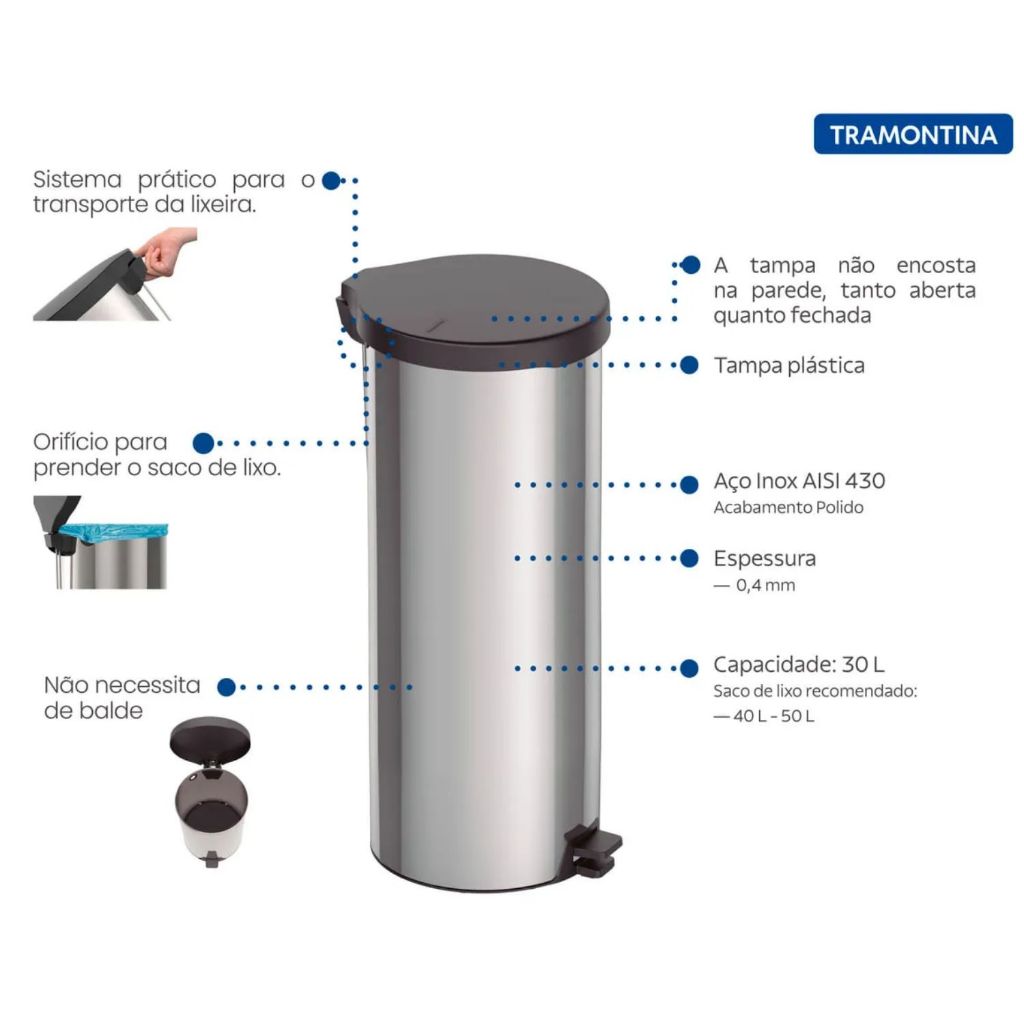 TRAMONTINA

Sistema prático para o transporte da lixeira.

Orifício para prender o saco de lixo.

Não necessita de balde

A tampa não encosta na parede, tanto aberta quanto fechada

Tampa plástica

Aço Inox AISI 430
Acabamento Polido

Espessura
— 0,4 mm

Capacidade: 30 L
Saco de lixo recomendado:
— 40 L - 50 L