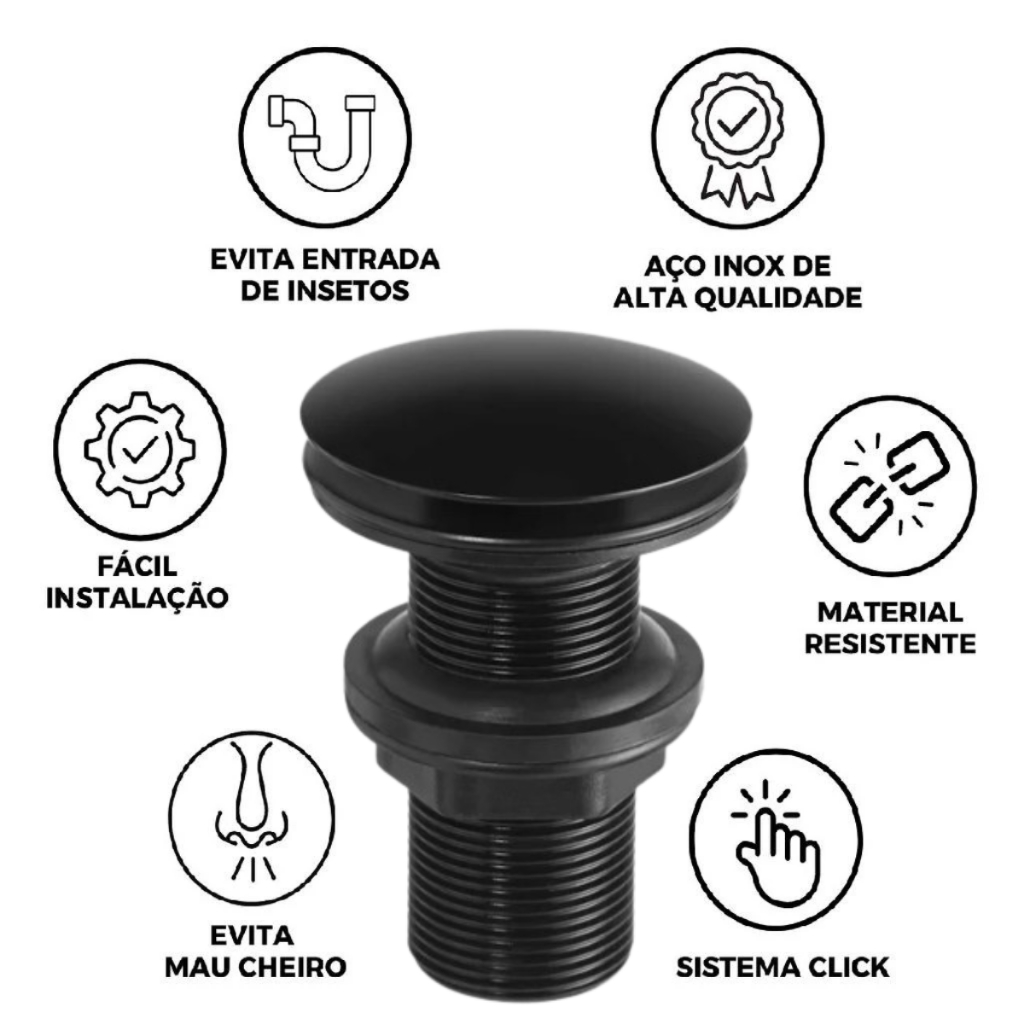 EVITA ENTRADA DE INSETOS

AÇO INOX DE ALTA QUALIDADE

FÁCIL INSTALAÇÃO

MATERIAL RESISTENTE

EVITA MAU CHEIRO

SISTEMA CLICK