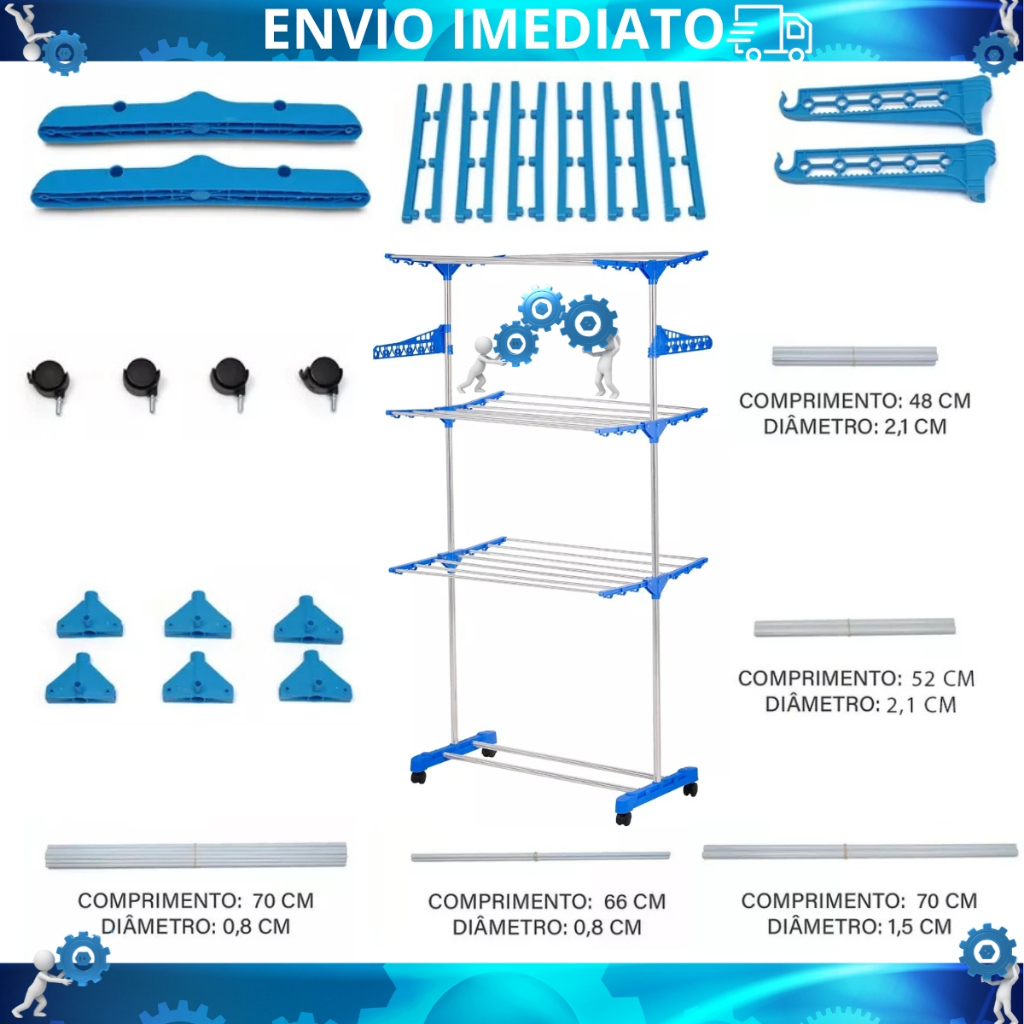 ENVIO IMEDIATO

COMPRIMENTO: 48 CM
DIÂMETRO: 2,1 CM

COMPRIMENTO: 52 CM
DIÂMETRO: 2,1 CM

COMPRIMENTO: 70 CM
DIÂMETRO: 0,8 CM

COMPRIMENTO: 66 CM
DIÂMETRO: 0,8 CM

COMPRIMENTO: 70 CM
DIÂMETRO: 1,5 CM