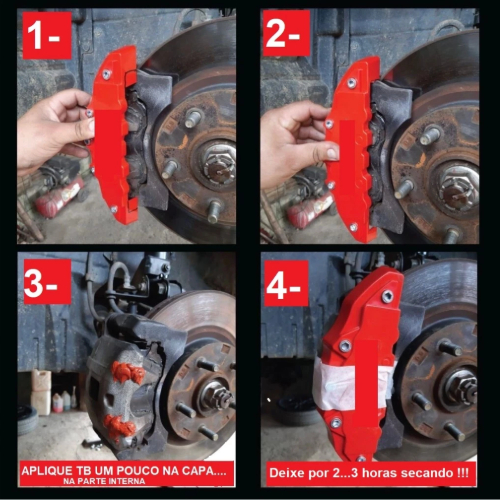 1-

2-

3-

APLIQUE TB UM POUCO NA CAPA....
NA PARTE INTERNA

4-

Deixe por 2...3 horas secando !!!