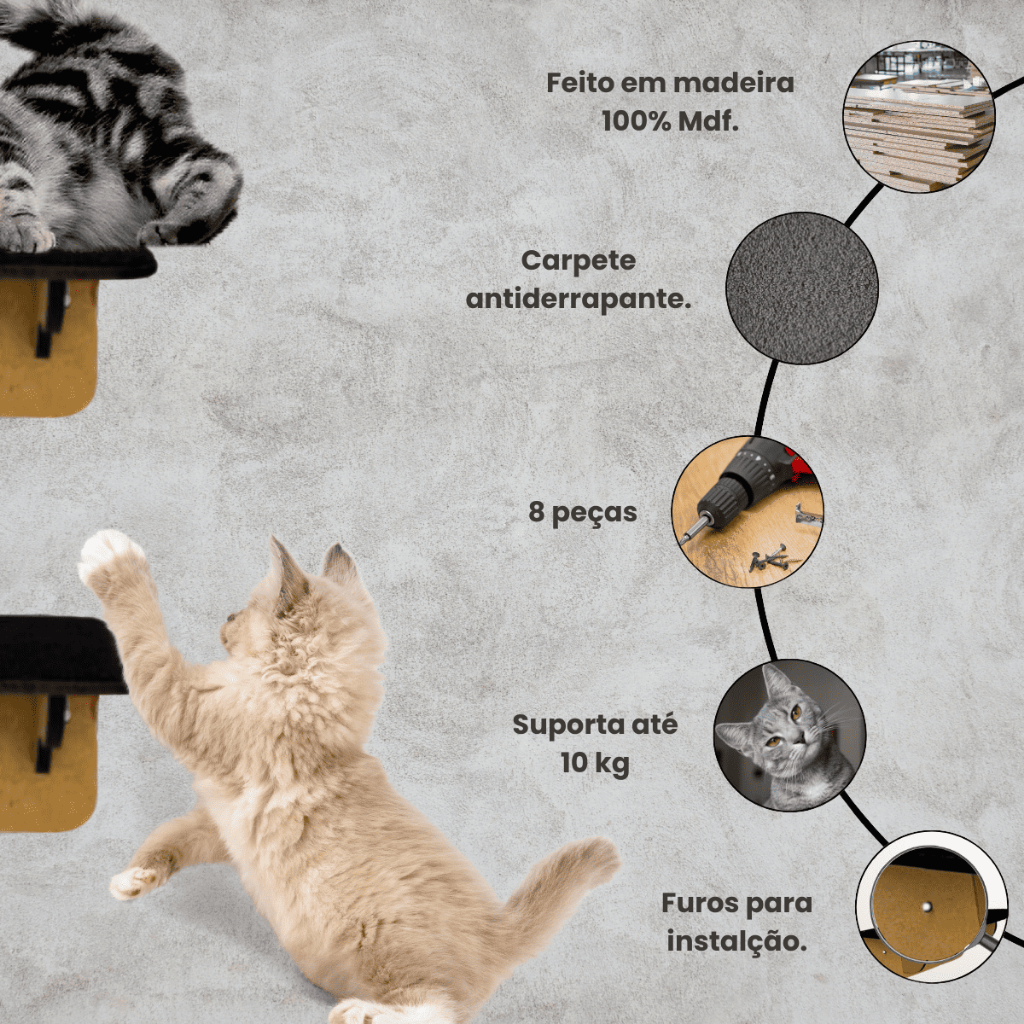 Feito em madeira 100% Mdf.

Carpete antiderrapante.

8 peças

Suporta até 10 kg

Furos para instalção.