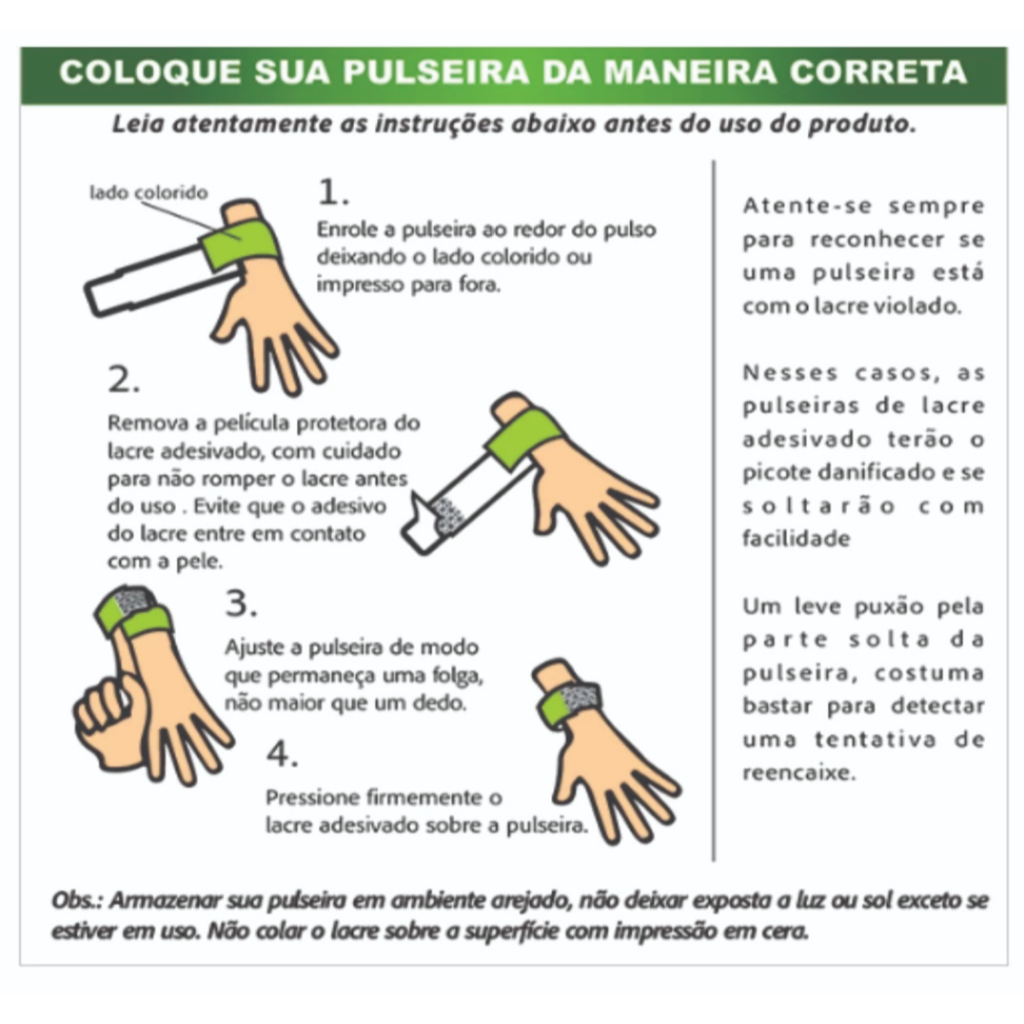 COLOQUE SUA PULSEIRA DA MANEIRA CORRETA

Leia atentamente as instruções abaixo antes do uso do produto.

lado colorido

1.
Enrole a pulseira ao redor do pulso deixando o lado colorido ou impresso para fora.

2.
Remova a película protetora do lacre adesivado, com cuidado para não romper o lacre antes do uso . Evite que o adesivo do lacre entre em contato com a pele.

3.
Ajuste a pulseira de modo que permaneça uma folga, não maior que um dedo.

4.
Pressione firmemente o lacre adesivado sobre a pulseira.

Atente-se sempre para reconhecer se uma pulseira está com o lacre violado.

Nesses casos, as pulseiras de lacre adesivado terão o picote danificado e se soltarão com facilidade

Um leve puxão pela parte solta da pulseira, costuma bastar para detectar uma tentativa de reencaixe.

Obs.: Armazenar sua pulseira em ambiente arejado, não deixar exposta a luz ou sol exceto se estiver em uso. Não colar o lacre sobre a superfície com impressão em cera.