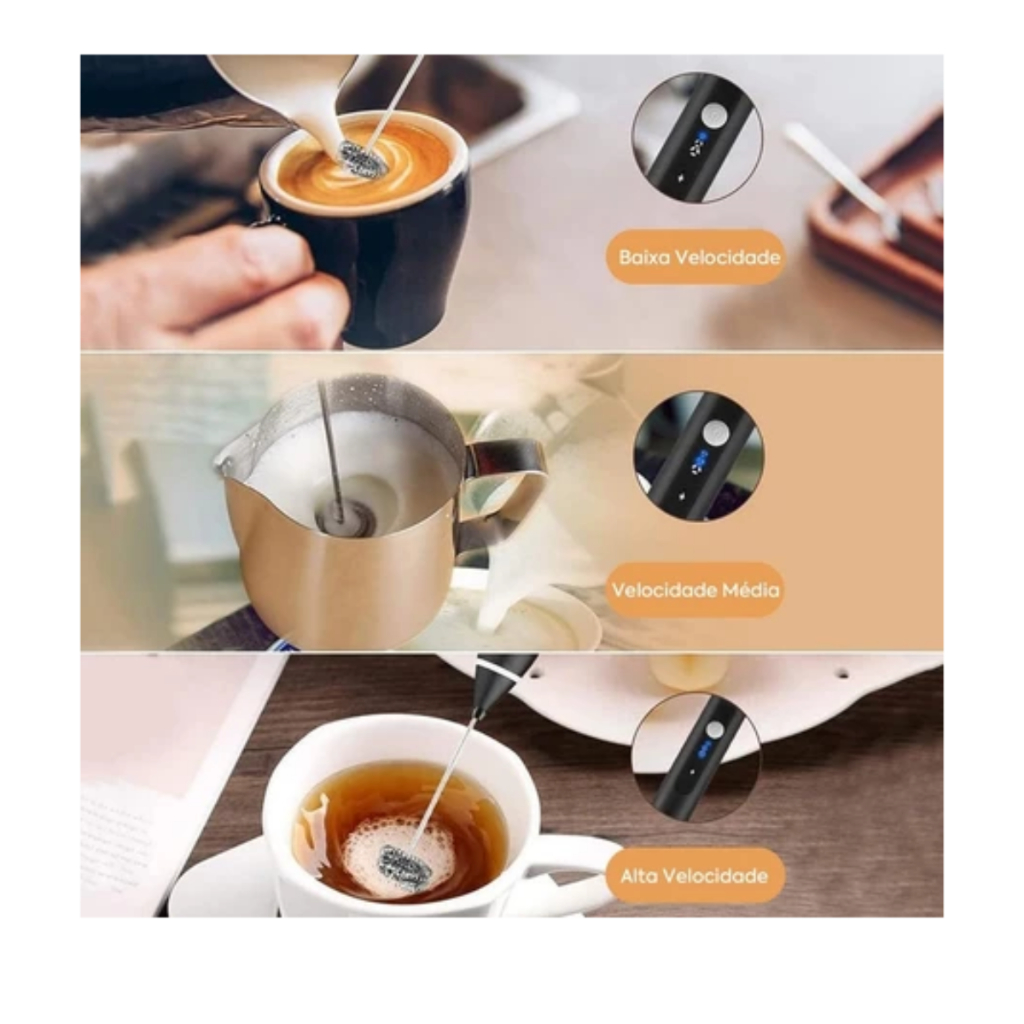 Baixa Velocidade

Velocidade Média

Alta Velocidade