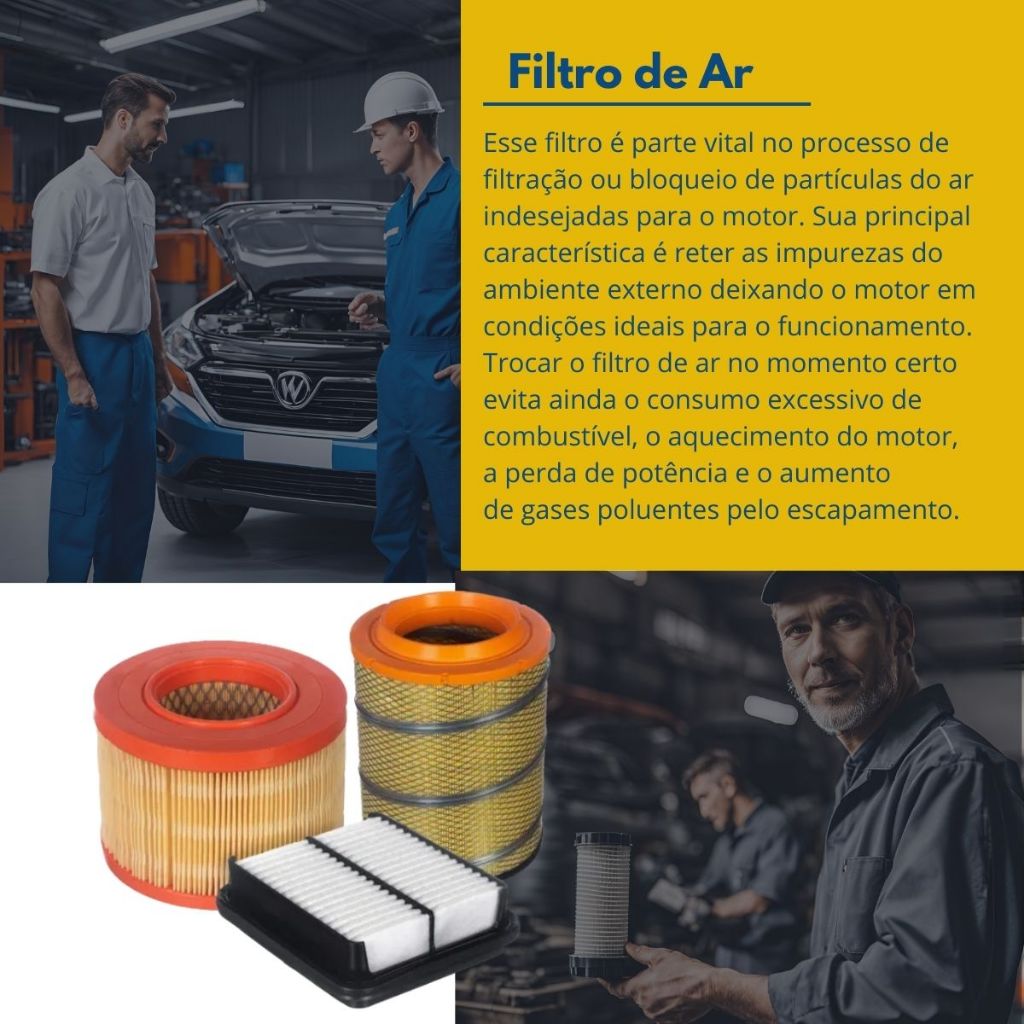 Filtro de Ar

Esse filtro é parte vital no processo de filtração ou bloqueio de partículas do ar indesejadas para o motor. Sua principal característica é reter as impurezas do ambiente externo deixando o motor em condições ideais para o funcionamento. Trocar o filtro de ar no momento certo evita ainda o consumo excessivo de combustível, o aquecimento do motor, a perda de potência e o aumento de gases poluentes pelo escapamento.