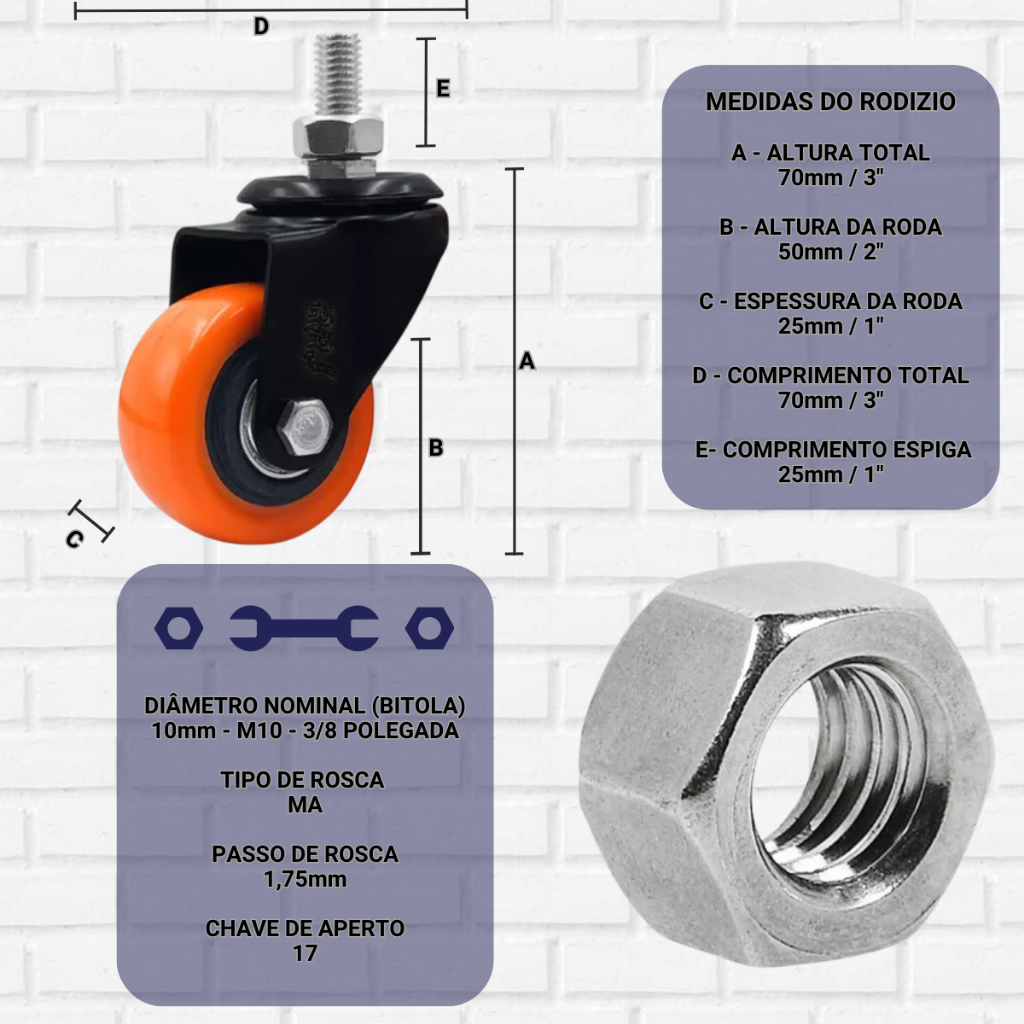 D

E

A

B

C

MEDIDAS DO RODIZIO

A - ALTURA TOTAL
70mm / 3"

B - ALTURA DA RODA
50mm / 2"

C - ESPESSURA DA RODA
25mm / 1"

D - COMPRIMENTO TOTAL
70mm / 3"

E- COMPRIMENTO ESPIGA
25mm / 1"

DIÂMETRO NOMINAL (BITOLA)
10mm - M10 - 3/8 POLEGADA

TIPO DE ROSCA
MA

PASSO DE ROSCA
1,75mm

CHAVE DE APERTO
17