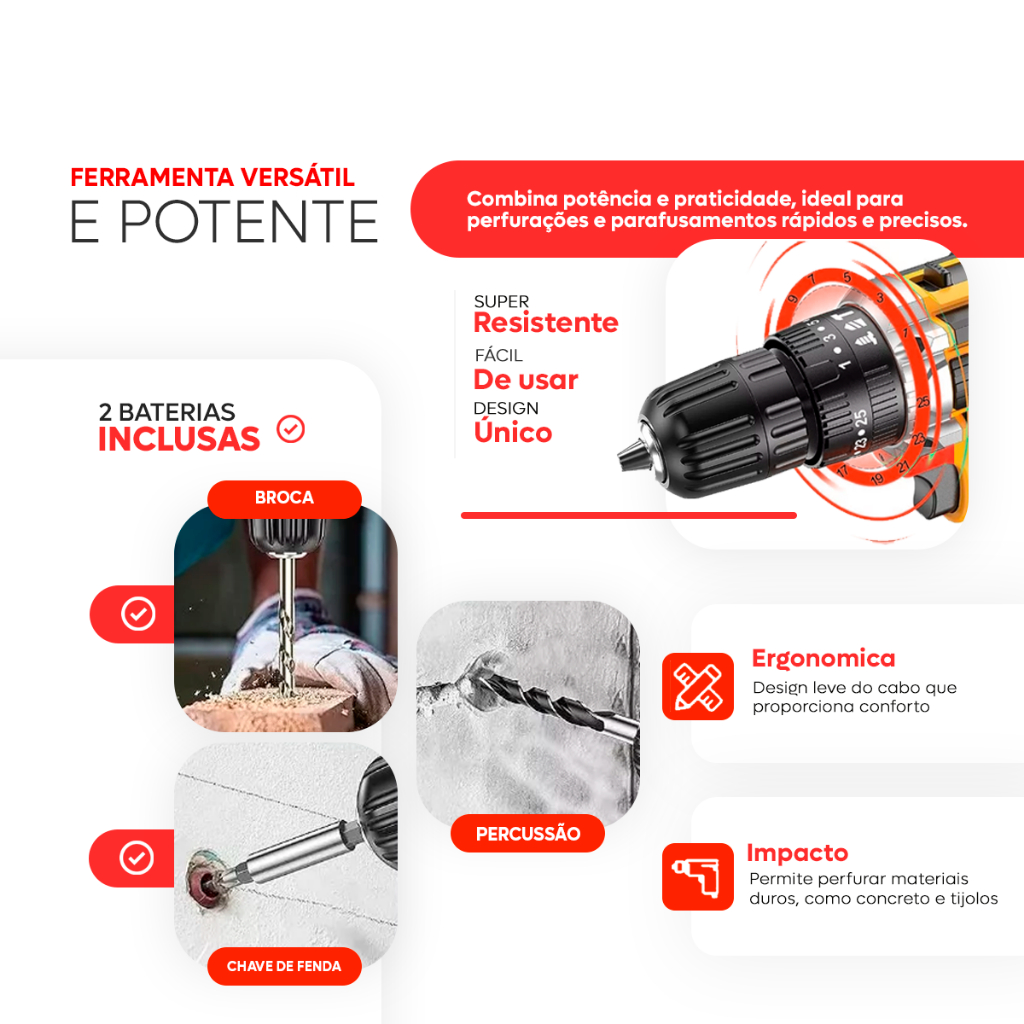 FERRAMENTA VERSÁTIL
E POTENTE

Combina potência e praticidade, ideal para perfurações e parafusamentos rápidos e precisos.

SUPER
Resistente
FÁCIL
De usar
DESIGN
Único

2 BATERIAS
INCLUSAS

BROCA

PERCUSSÃO

CHAVE DE FENDA

Ergonomica
Design leve do cabo que proporciona conforto

Impacto
Permite perfurar materiais duros, como concreto e tijolos