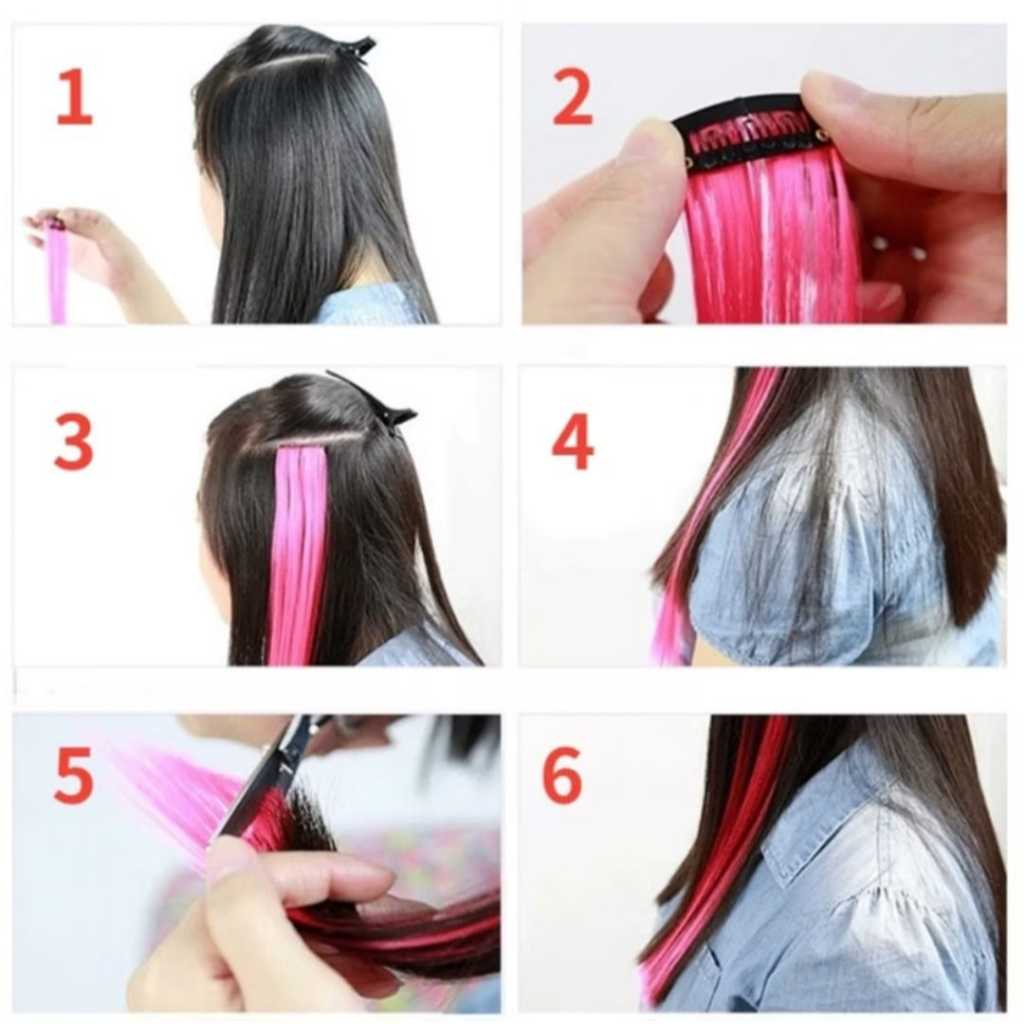 1

2

3

4

5

6