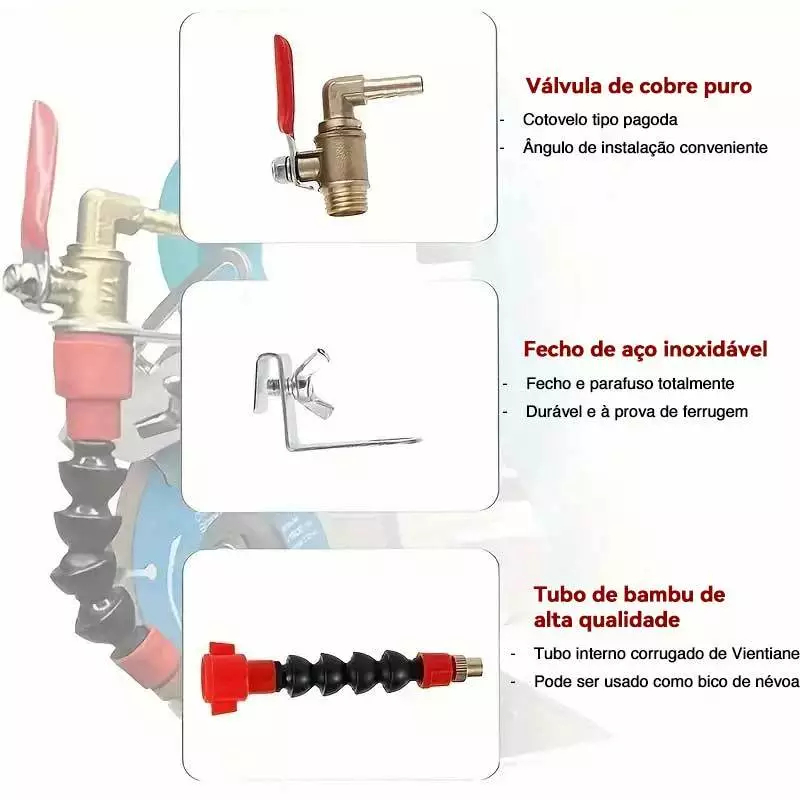 Válvula de cobre puro

- Cotovelo tipo pagoda
- Ângulo de instalação conveniente

Fecho de aço inoxidável

- Fecho e parafuso totalmente
- Durável e à prova de ferrugem

Tubo de bambu de alta qualidade

- Tubo interno corrugado de Vientiane
- Pode ser usado como bico de névoa