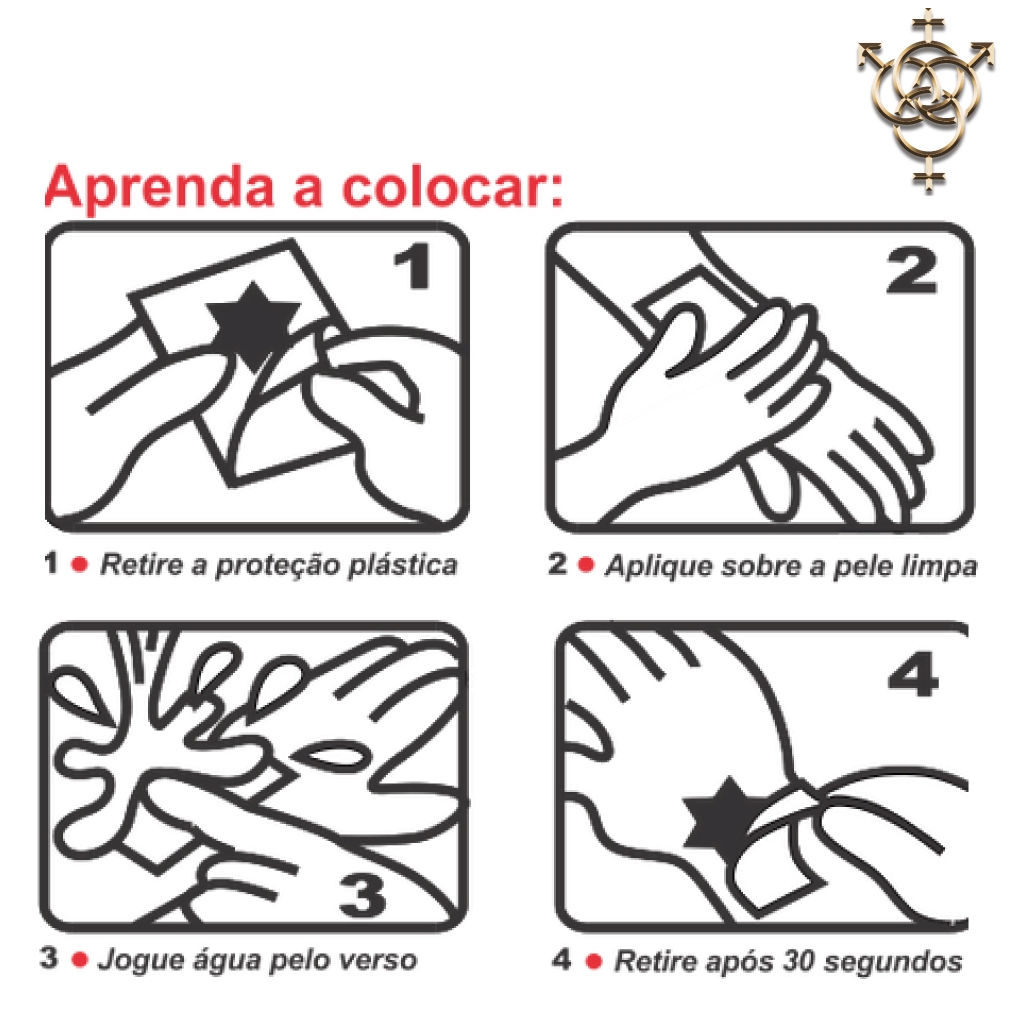 Aprenda a colocar:

1

2

1 ● Retire a proteção plástica

2 ● Aplique sobre a pele limpa

3

4

3 ● Jogue água pelo verso

4 ● Retire após 30 segundos