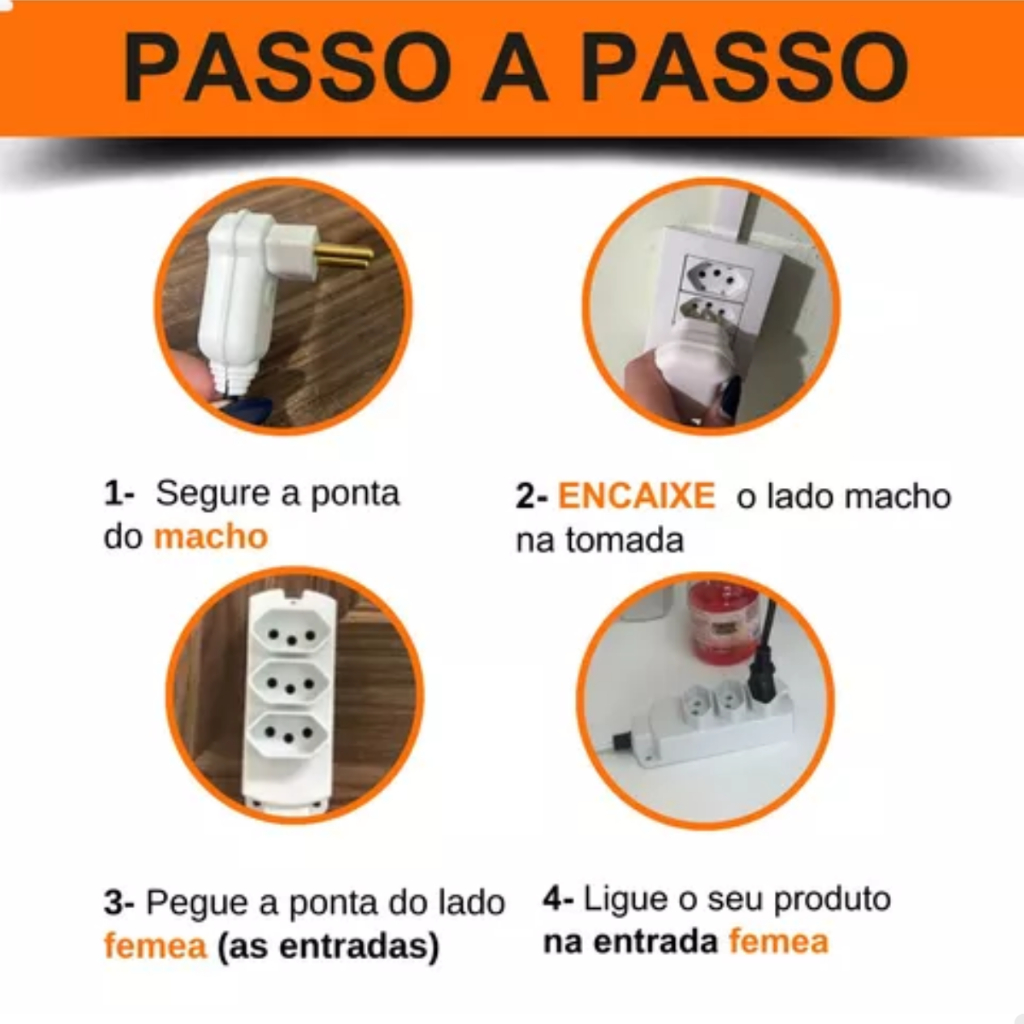 PASSO A PASSO

1- Segure a ponta do macho

2- ENCAIXE o lado macho na tomada

3- Pegue a ponta do lado femea (as entradas)

4- Ligue o seu produto na entrada femea