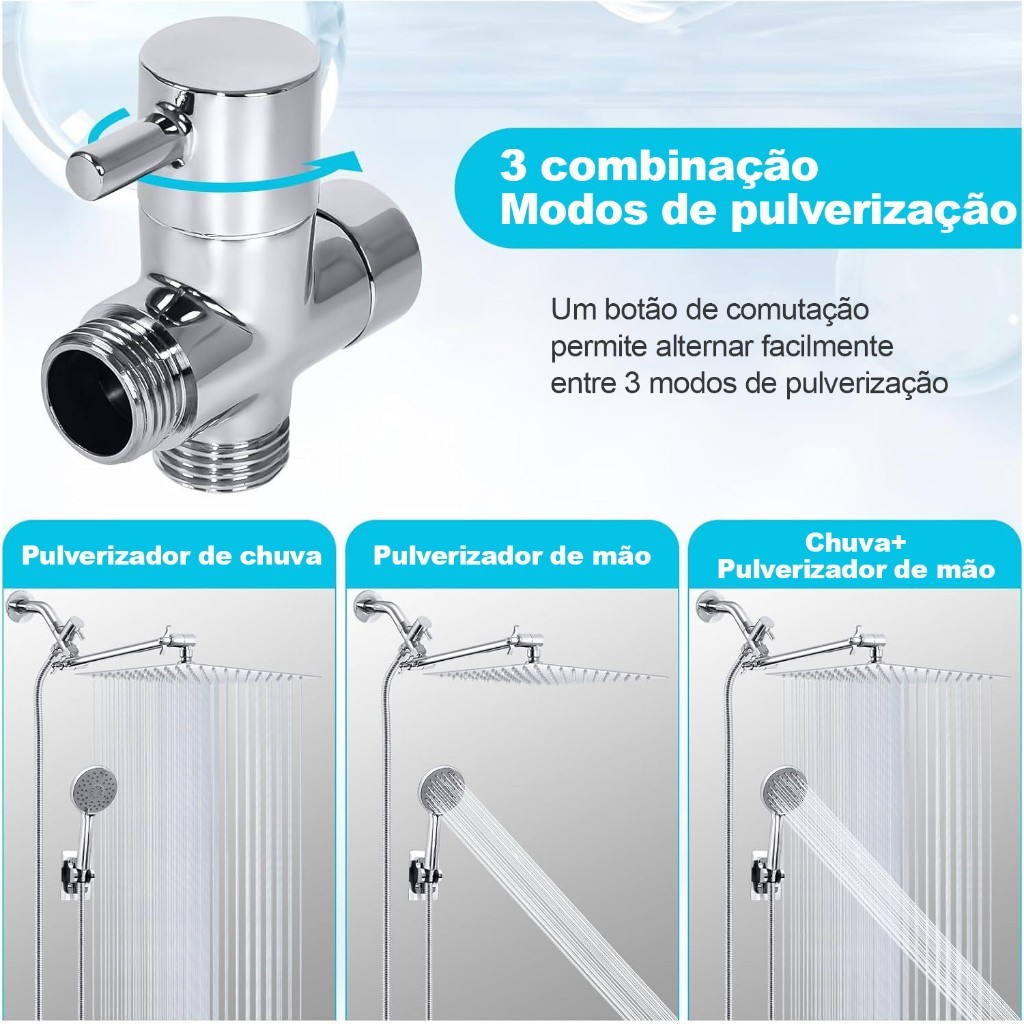 3 combinação
Modos de pulverização

Um botão de comutação permite alternar facilmente entre 3 modos de pulverização

Pulverizador de chuva

Pulverizador de mão

Chuva+
Pulverizador de mão