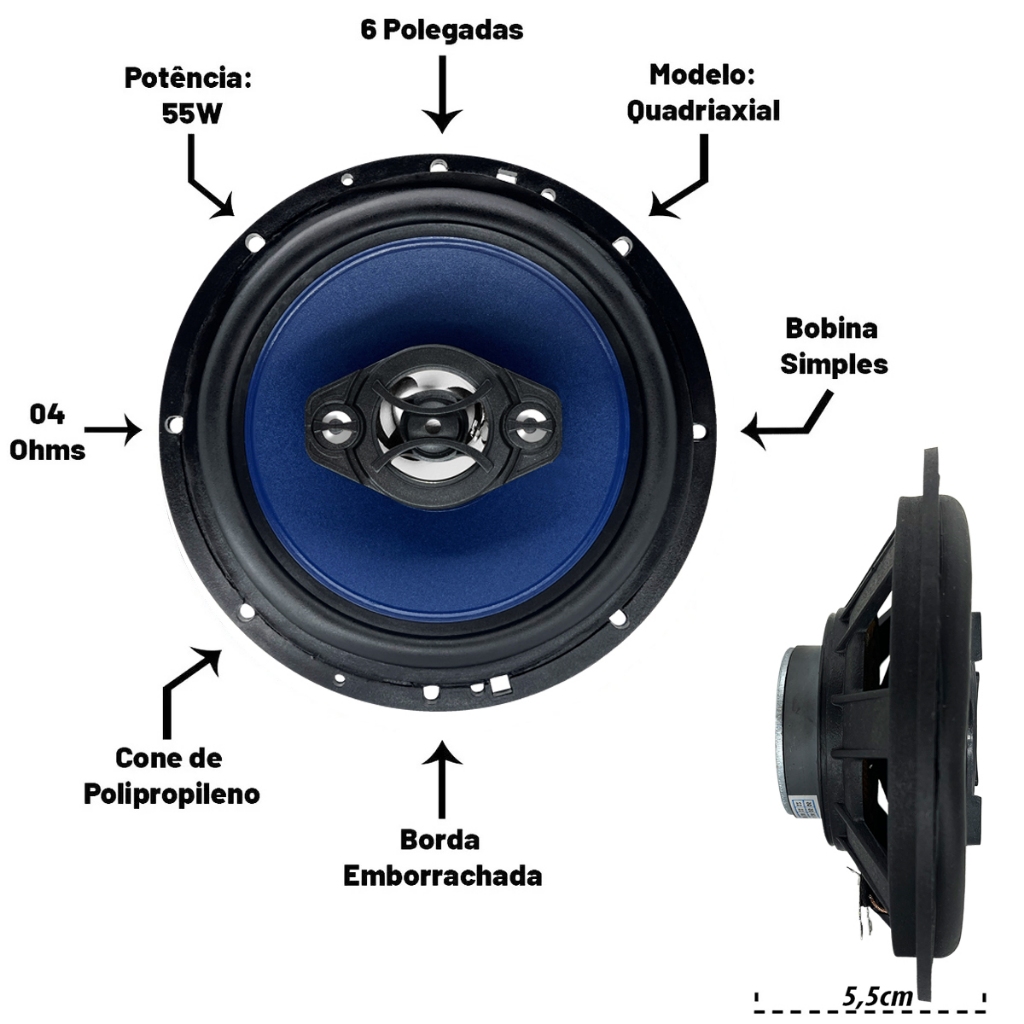 6 Polegadas

Potência: 55W

Modelo: Quadriaxial

Bobina Simples

04 Ohms

Cone de Polipropileno

Borda Emborrachada

5,5cm