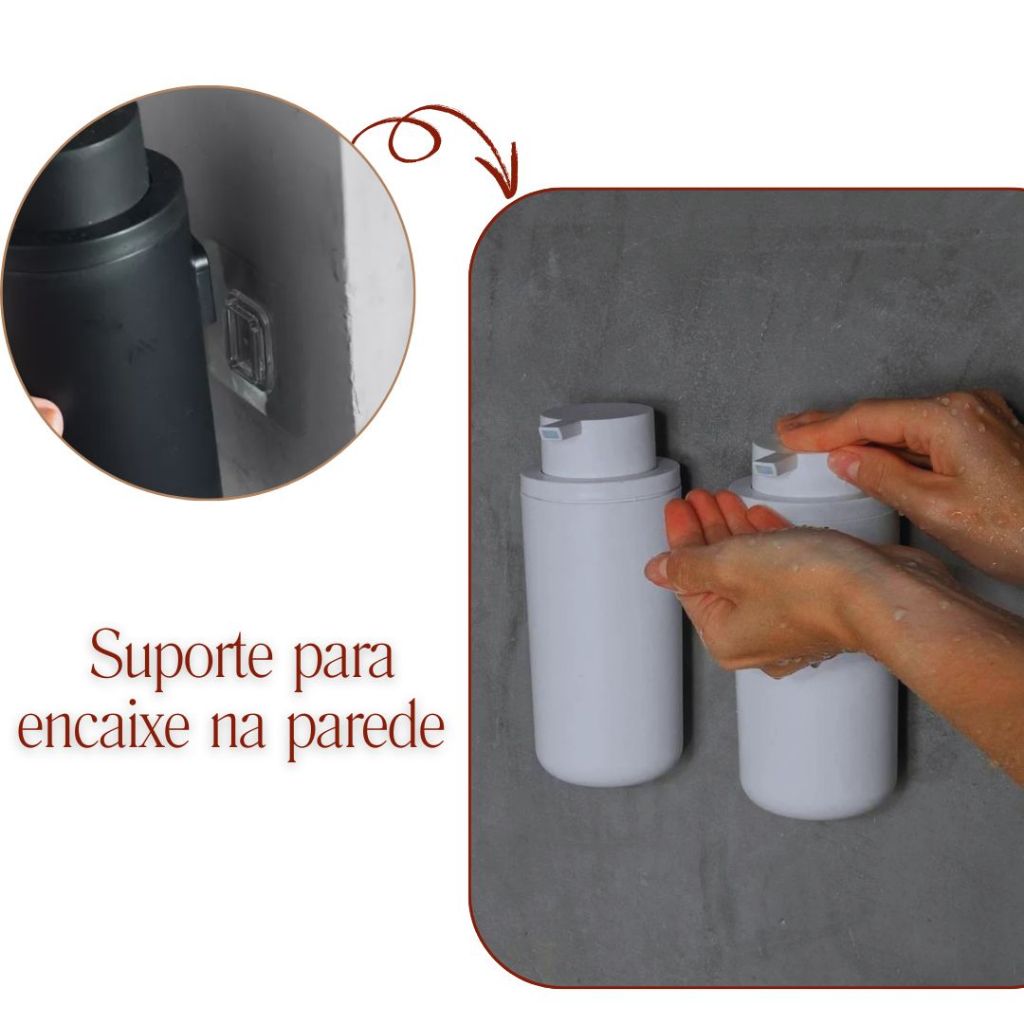 Suporte para
encaixe na parede