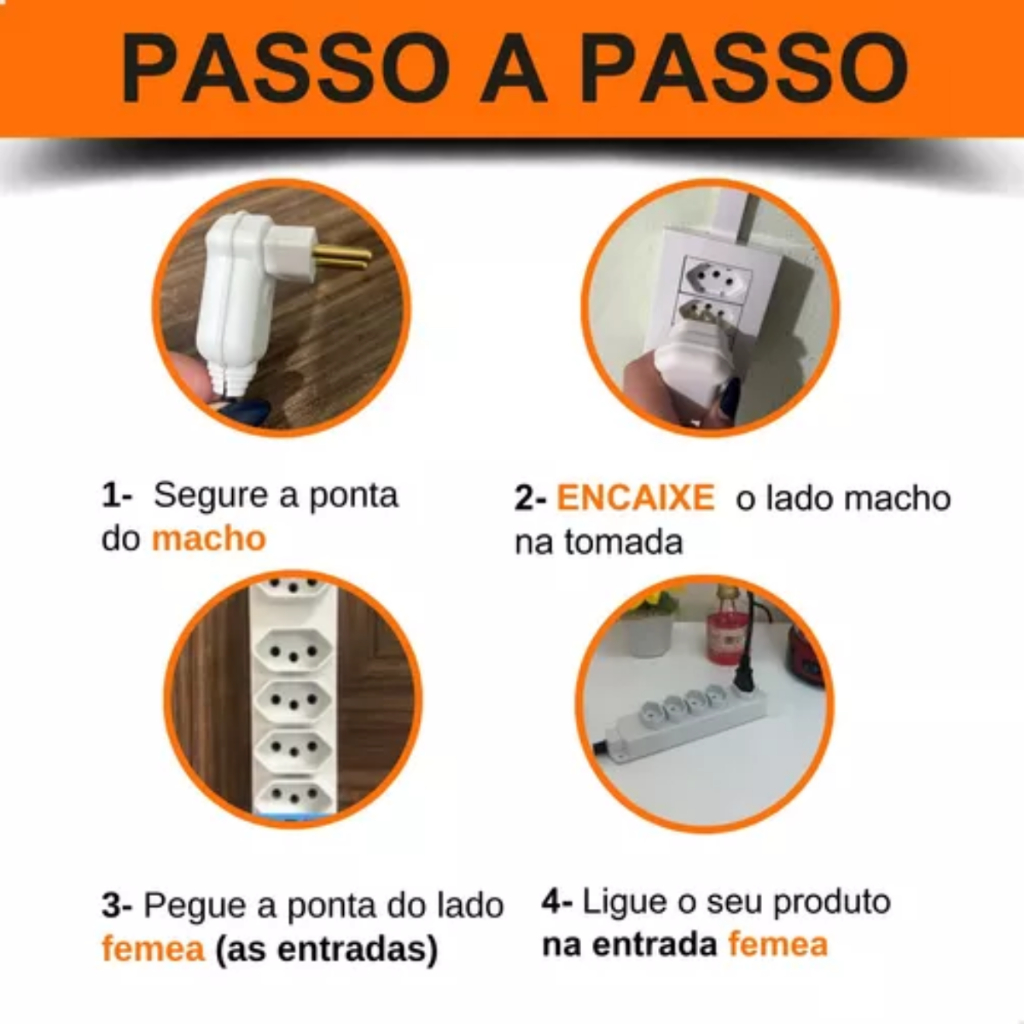 PASSO A PASSO

1- Segure a ponta do macho

2- ENCAIXE o lado macho na tomada

3- Pegue a ponta do lado femea (as entradas)

4- Ligue o seu produto na entrada femea