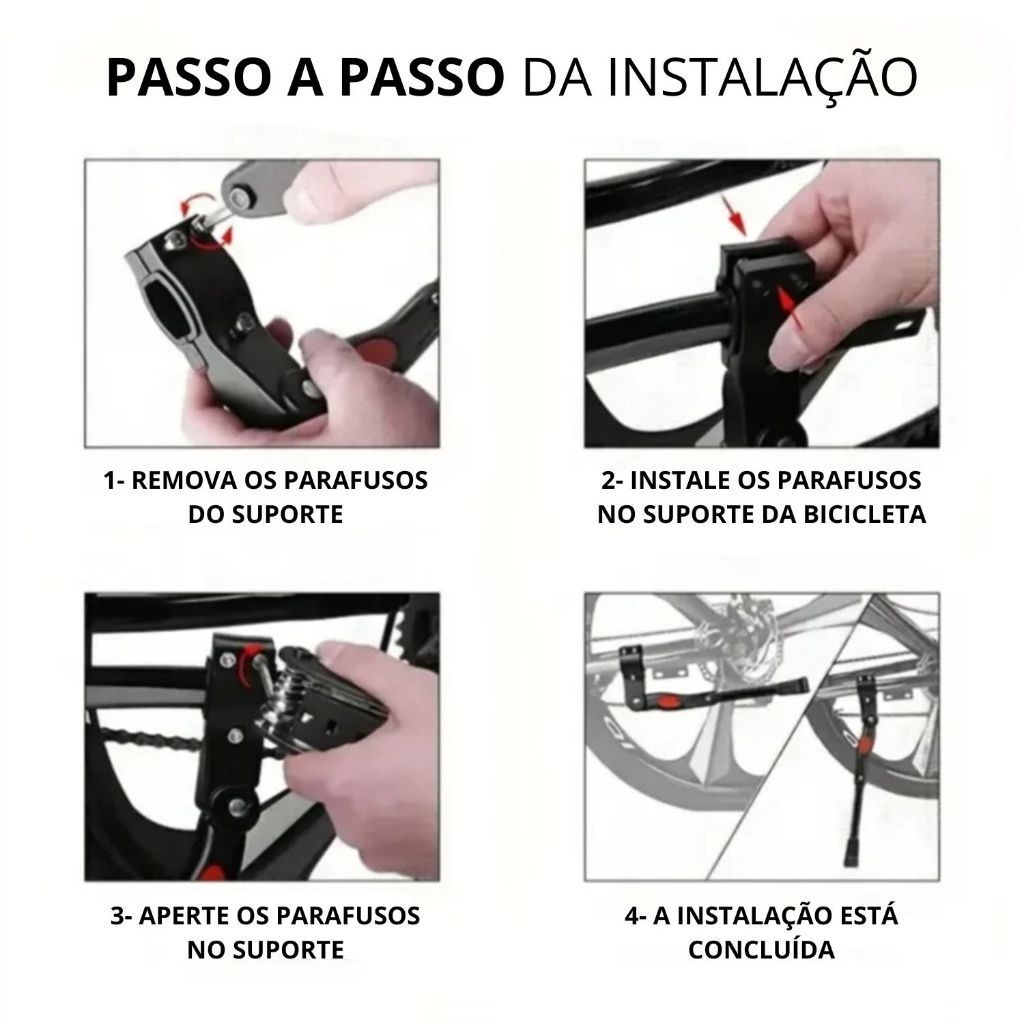 PASSO A PASSO DA INSTALAÇÃO

1- REMOVA OS PARAFUSOS DO SUPORTE

2- INSTALE OS PARAFUSOS NO SUPORTE DA BICICLETA

3- APERTE OS PARAFUSOS NO SUPORTE

4- A INSTALAÇÃO ESTÁ CONCLUÍDA