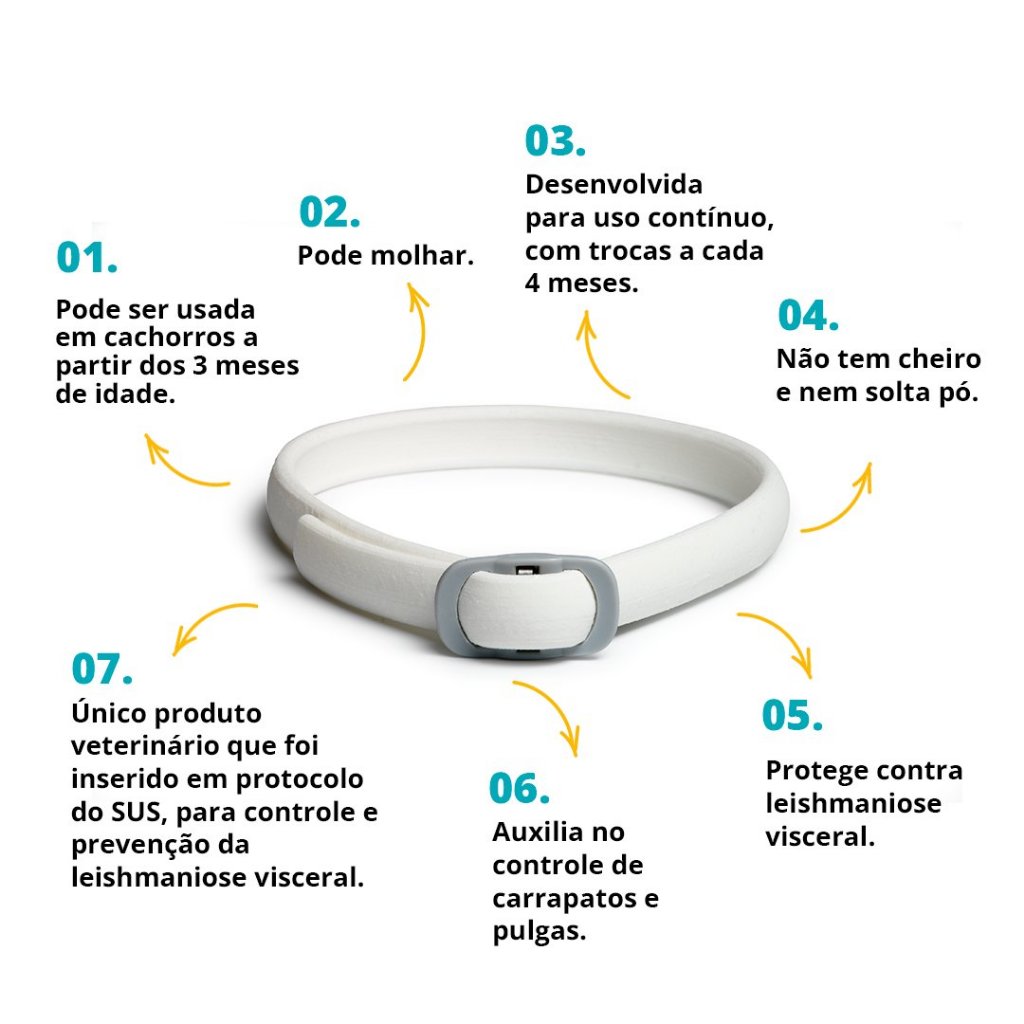 01.

Pode ser usada em cachorros a partir dos 3 meses de idade.

02.

Pode molhar.

03.

Desenvolvida para uso contínuo, com trocas a cada 4 meses.

04.

Não tem cheiro e nem solta pó.

05.

Protege contra leishmaniose visceral.

06.

Auxilia no controle de carrapatos e pulgas.

07.

Único produto veterinário que foi inserido em protocolo do SUS, para controle e prevenção da leishmaniose visceral.