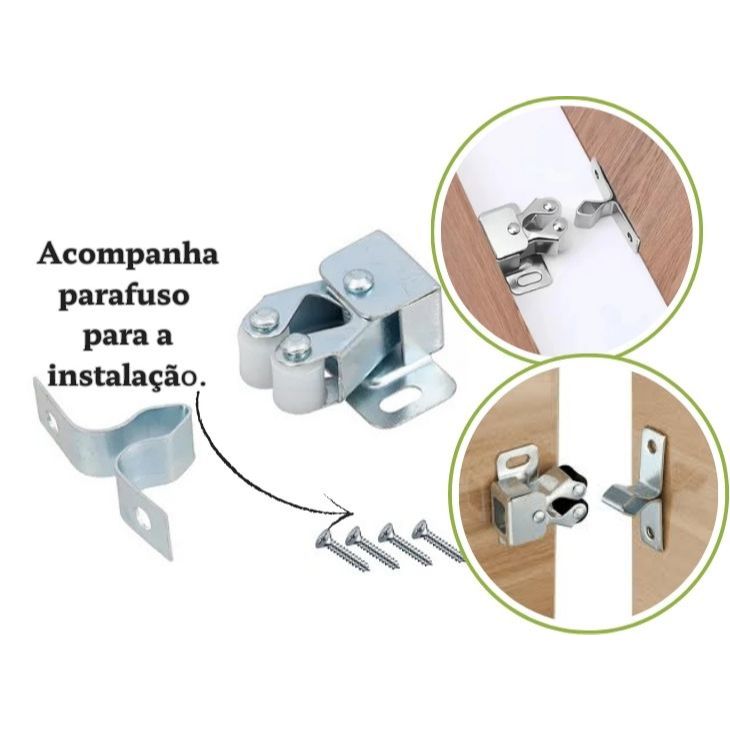 Acompanha parafuso para a instalação.